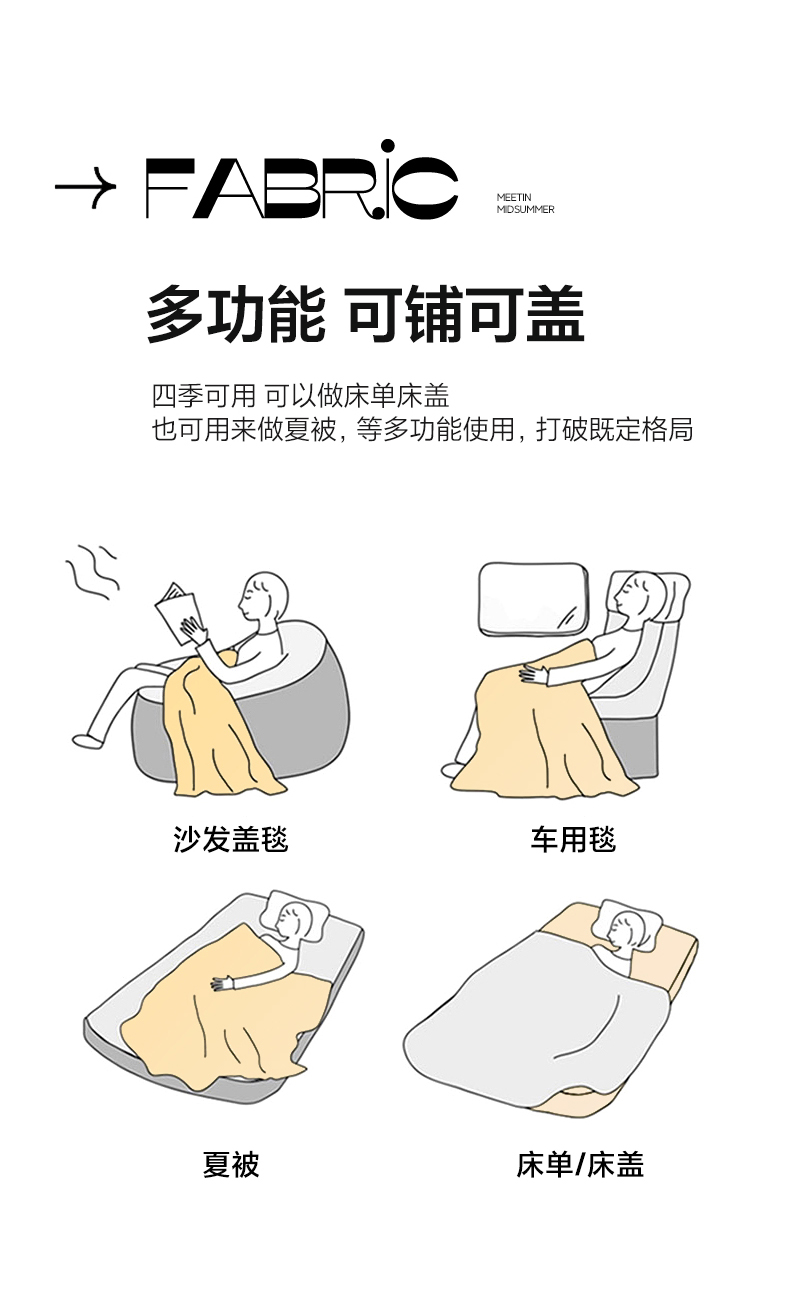 → FABRIC

MEETIN MIDSUMMER

多功能 可铺可盖

四季可用 可以做床单床盖
也可用来做夏被，等多功能使用，打破既定格局

沙发盖毯

车用毯

夏被

床单/床盖