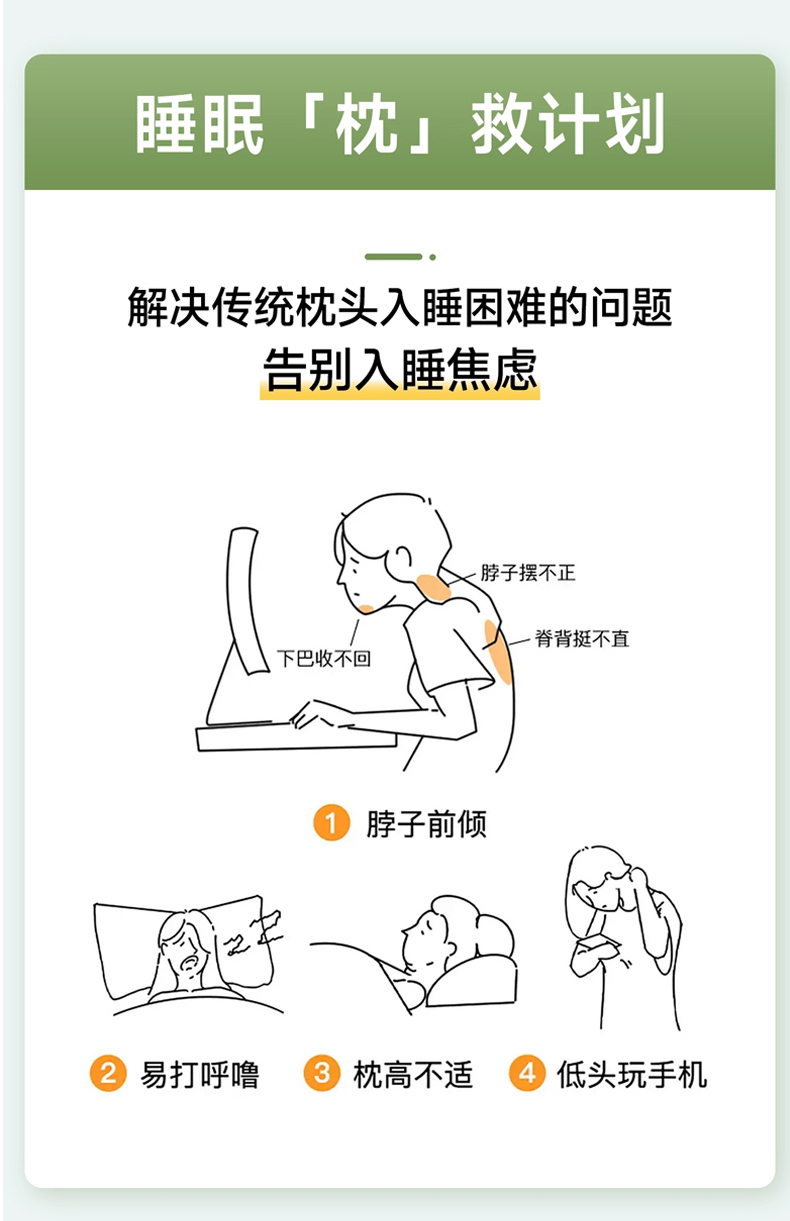 睡眠「枕」救计划

解决传统枕头入睡困难的问题
告别入睡焦虑

脖子摆不正
脊背挺不直
下巴收不回

1 脖子前倾

2 易打呼噜
3 枕高不适
4 低头玩手机