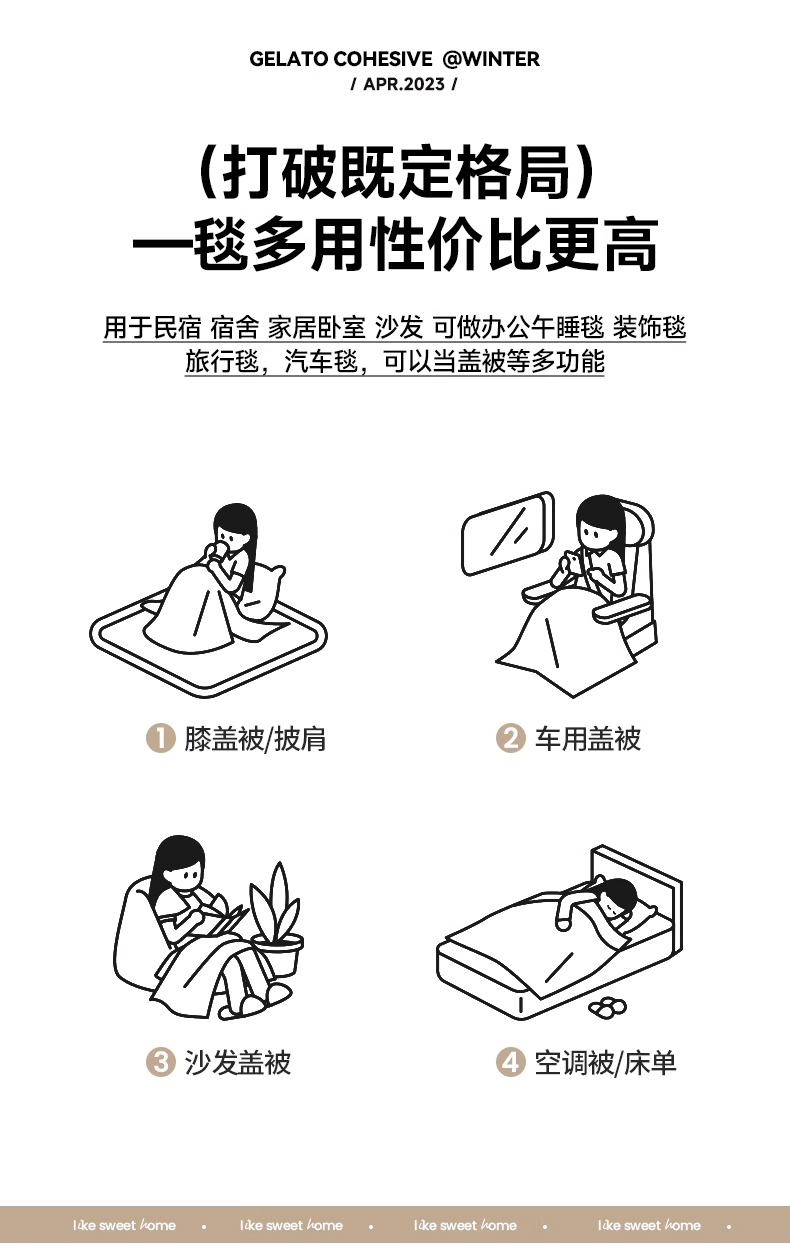 GELATO COHESIVE @WINTER
/ APR.2023 /

（打破既定格局）
一毯多用性价比更高

用于民宿 宿舍 家居卧室 沙发 可做办公午睡毯 装饰毯
旅行毯，汽车毯，可以当盖被等多功能

1 膝盖被/披肩

2 车用盖被

3 沙发盖被

4 空调被/床单

like sweet home • like sweet home • like sweet home • like sweet home •