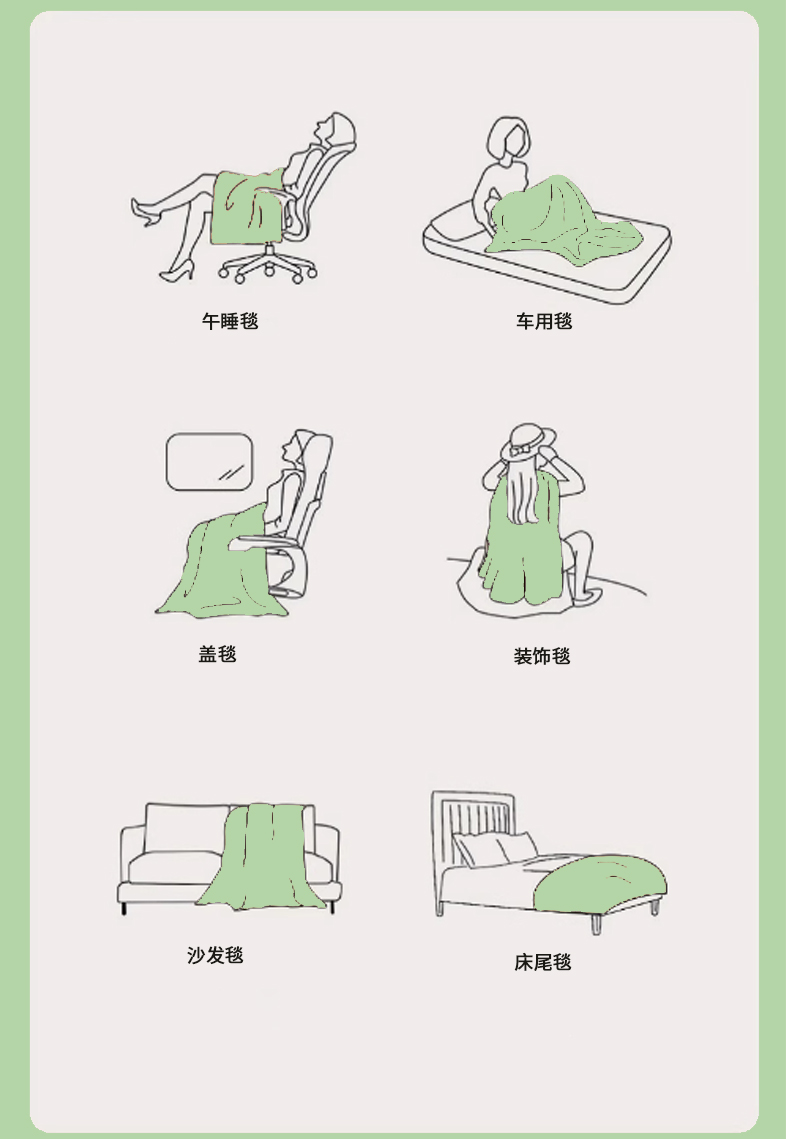 午睡毯

车用毯

盖毯

装饰毯

沙发毯

床尾毯