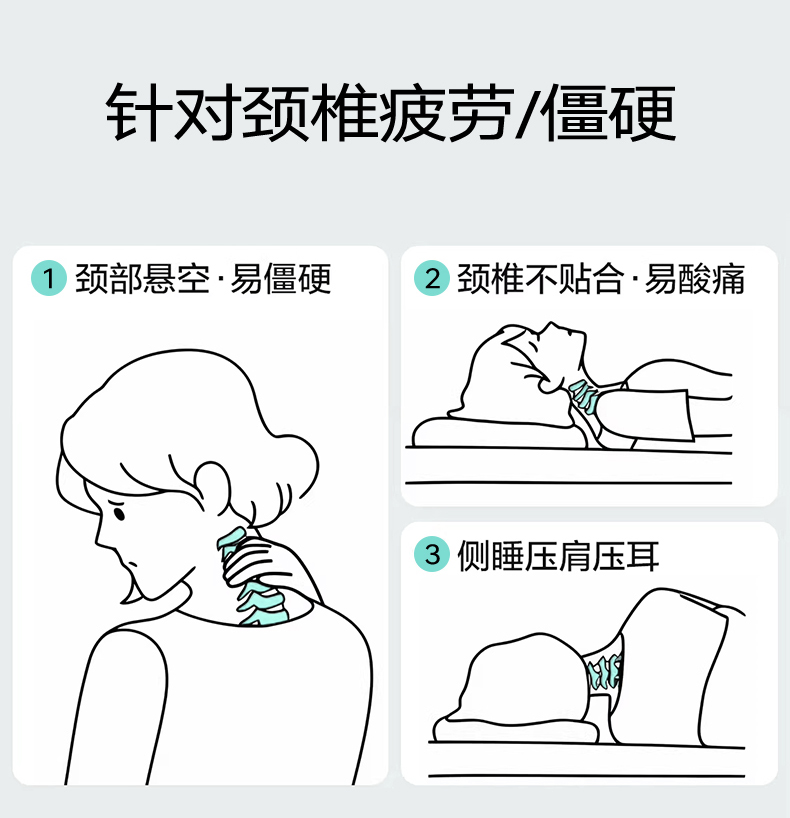 针对颈椎疲劳/僵硬

1 颈部悬空·易僵硬

2 颈椎不贴合·易酸痛

3 侧睡压肩压耳