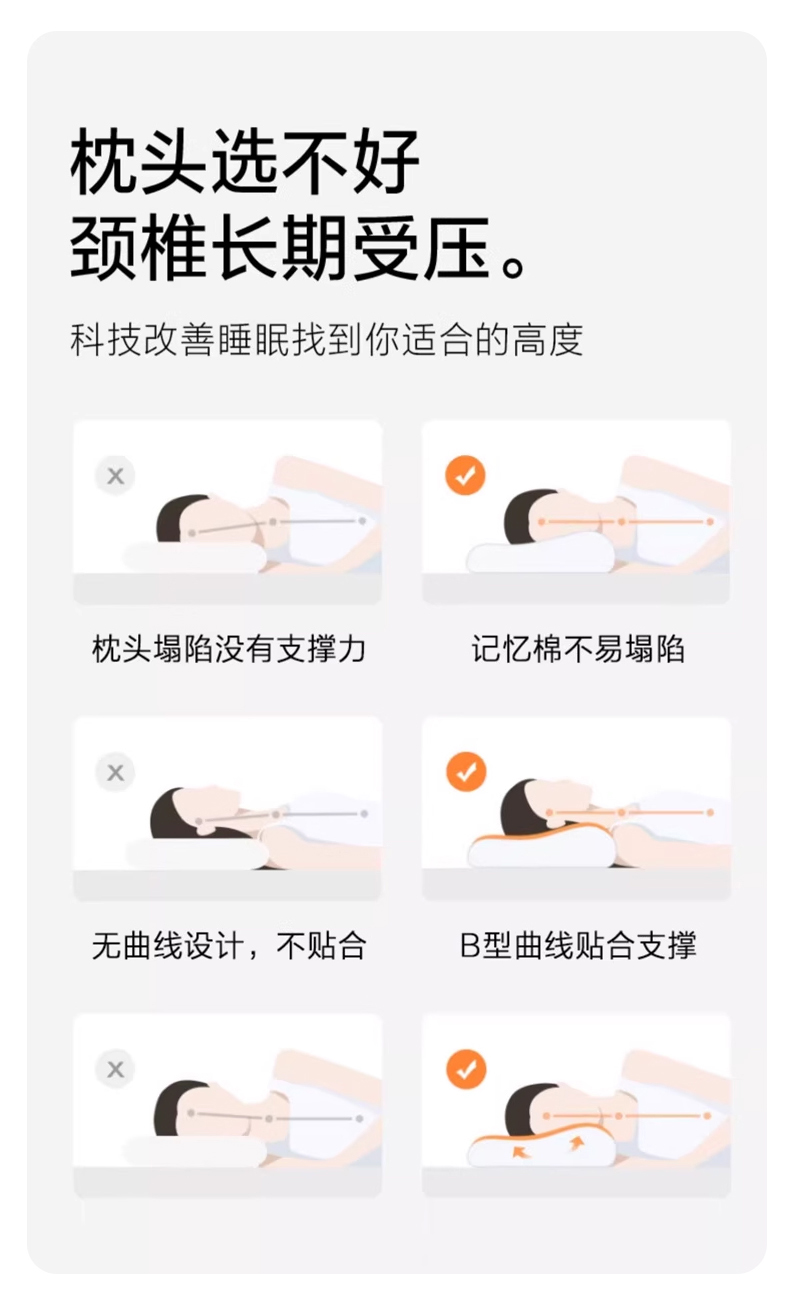 枕头选不好
颈椎长期受压。

科技改善睡眠找到你适合的高度

枕头塌陷没有支撑力

记忆棉不易塌陷

无曲线设计，不贴合

B型曲线贴合支撑