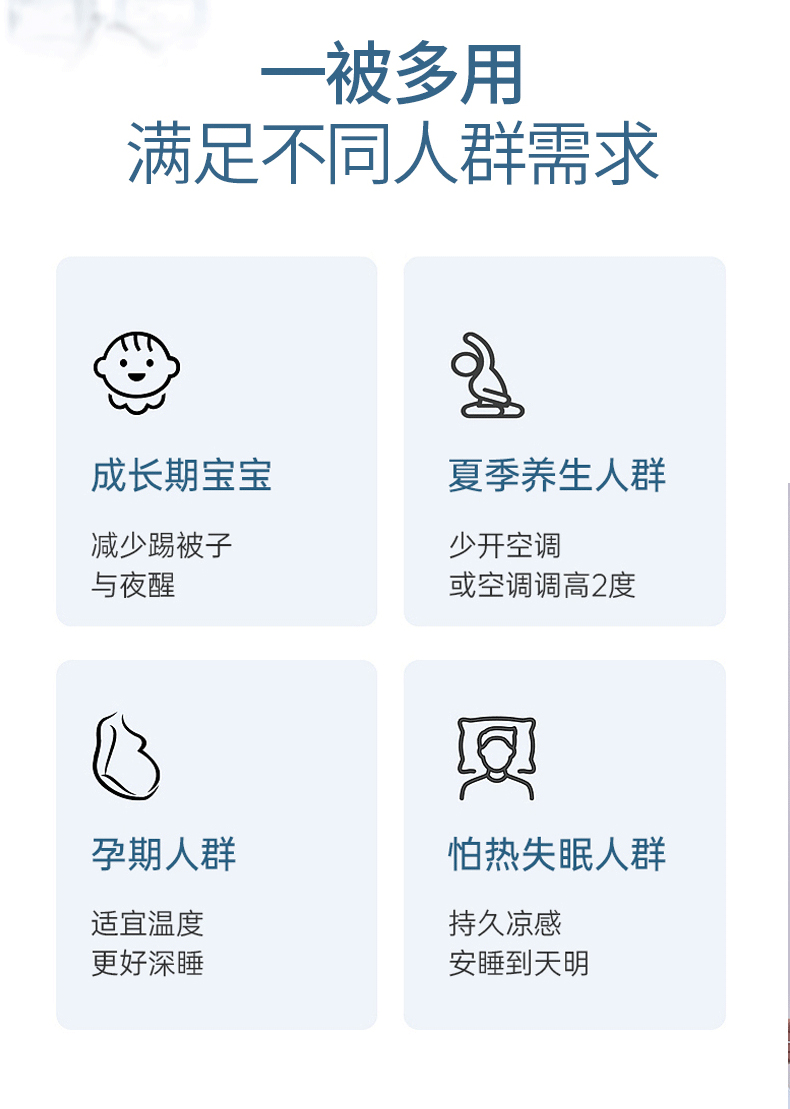 一被多用
满足不同人群需求

成长期宝宝

减少踢被子
与夜醒

夏季养生人群

少开空调
或空调调高2度

孕期人群

适宜温度
更好深睡

怕热失眠人群

持久凉感
安睡到天明