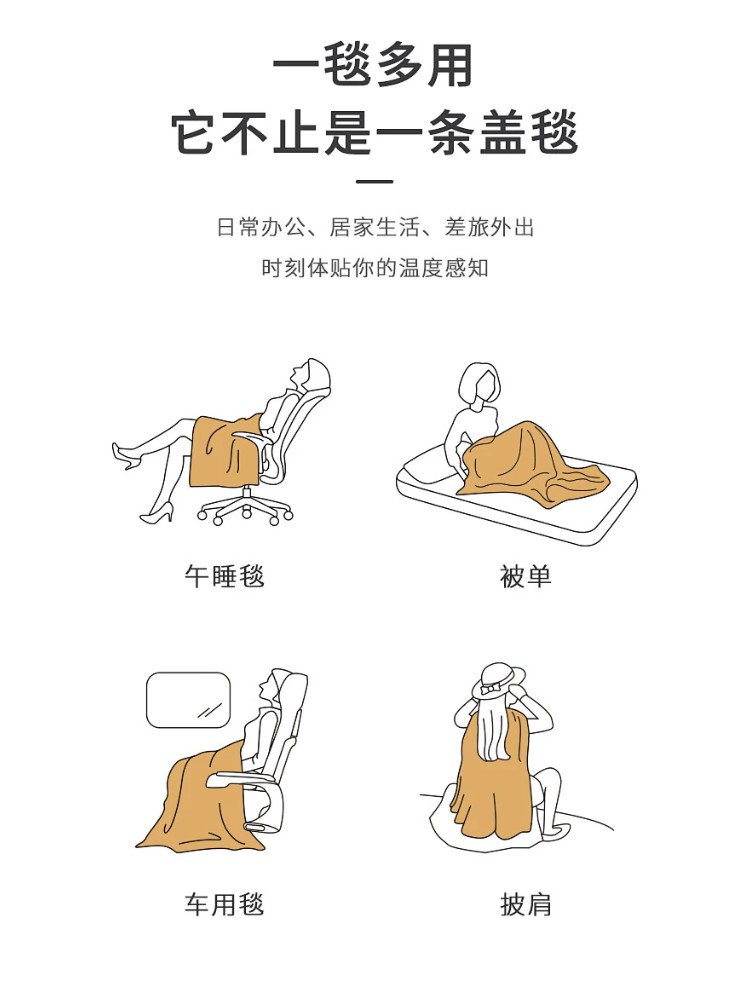 一毯多用
它不止是一条盖毯

日常办公、居家生活、差旅外出
时刻体贴你的温度感知

午睡毯

被单

车用毯

披肩