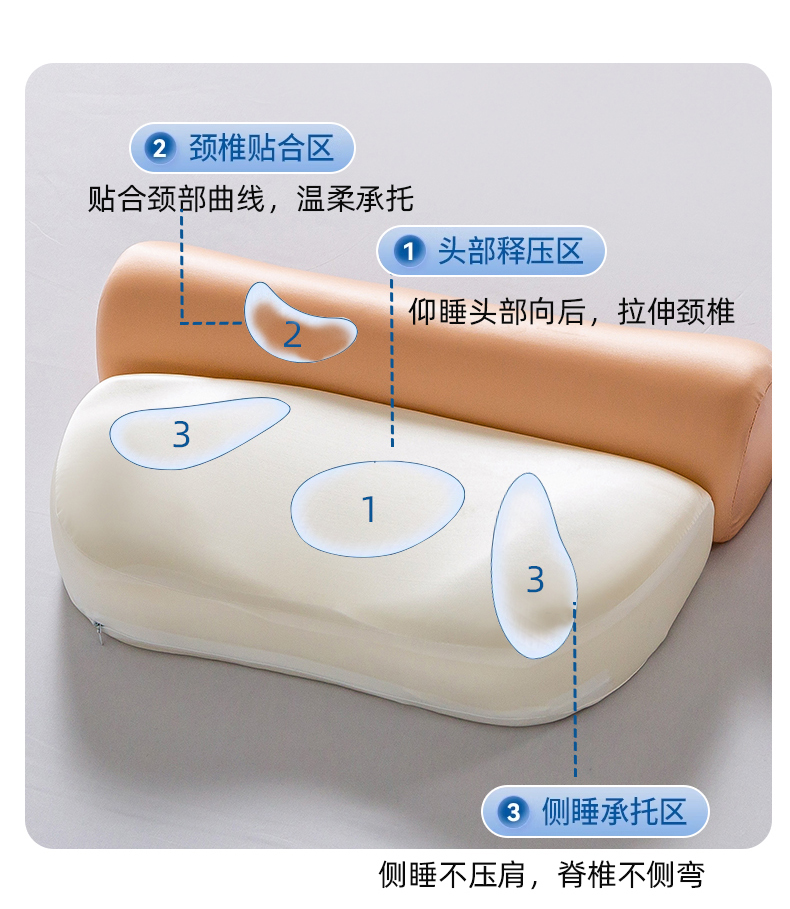 2 颈椎贴合区
贴合颈部曲线，温柔承托

1 头部释压区
仰睡头部向后，拉伸颈椎

2

3

1

3

3 侧睡承托区
侧睡不压肩，脊椎不侧弯