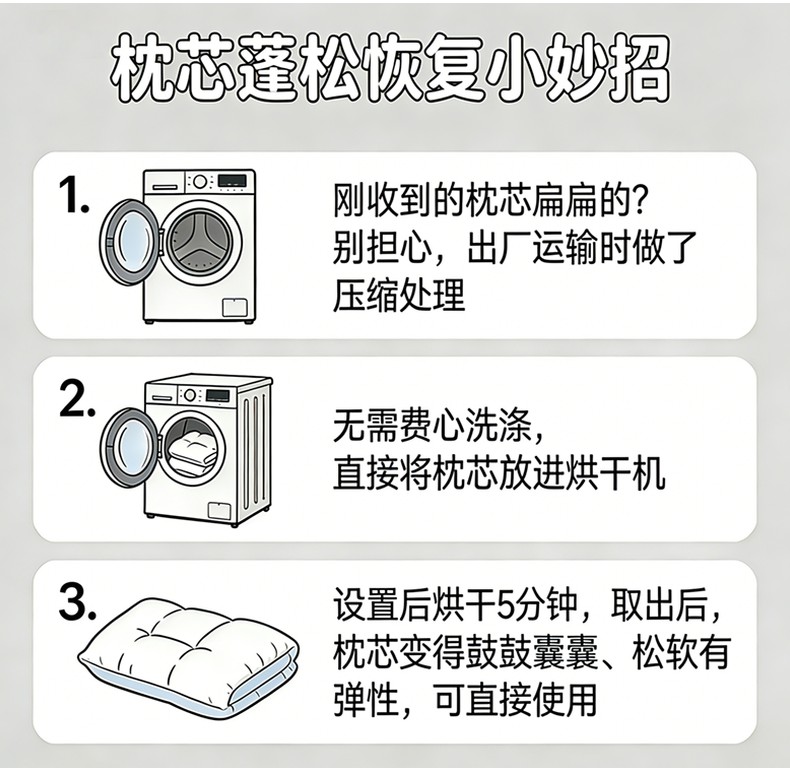 枕芯蓬松恢复小妙招

1. 刚收到的枕芯扁扁的？别担心，出厂运输时做了压缩处理

2. 无需费心洗涤，直接将枕芯放进烘干机

3. 设置后烘干5分钟，取出后，枕芯变得鼓鼓囊囊、松软有弹性，可直接使用