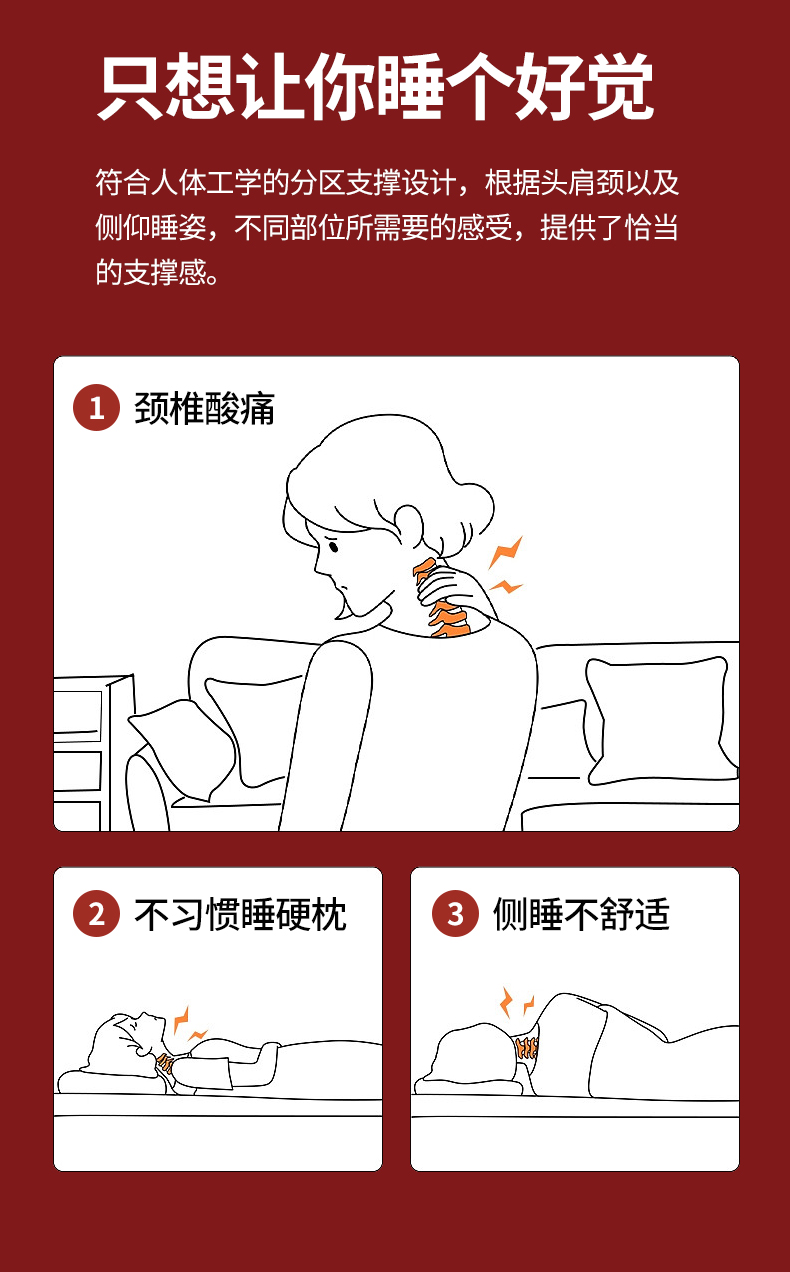 只想让你睡个好觉

符合人体工学的分区支撑设计，根据头肩颈以及侧仰睡姿，不同部位所需要的感受，提供了恰当的支撑感。

1 颈椎酸痛

2 不习惯睡硬枕

3 侧睡不舒适