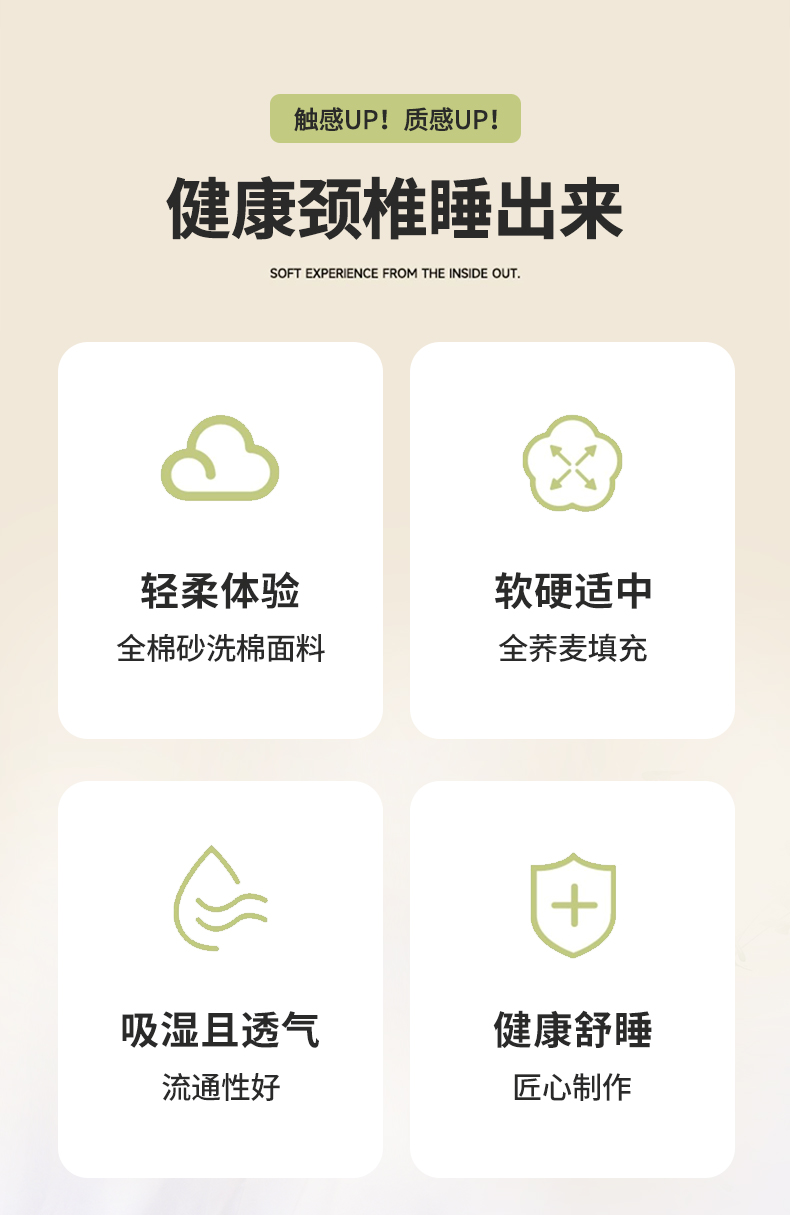 触感UP！质感UP！

健康颈椎睡出来

SOFT EXPERIENCE FROM THE INSIDE OUT.

轻柔体验
全棉砂洗棉面料

软硬适中
全荞麦填充

吸湿且透气
流通性好

健康舒睡
匠心制作