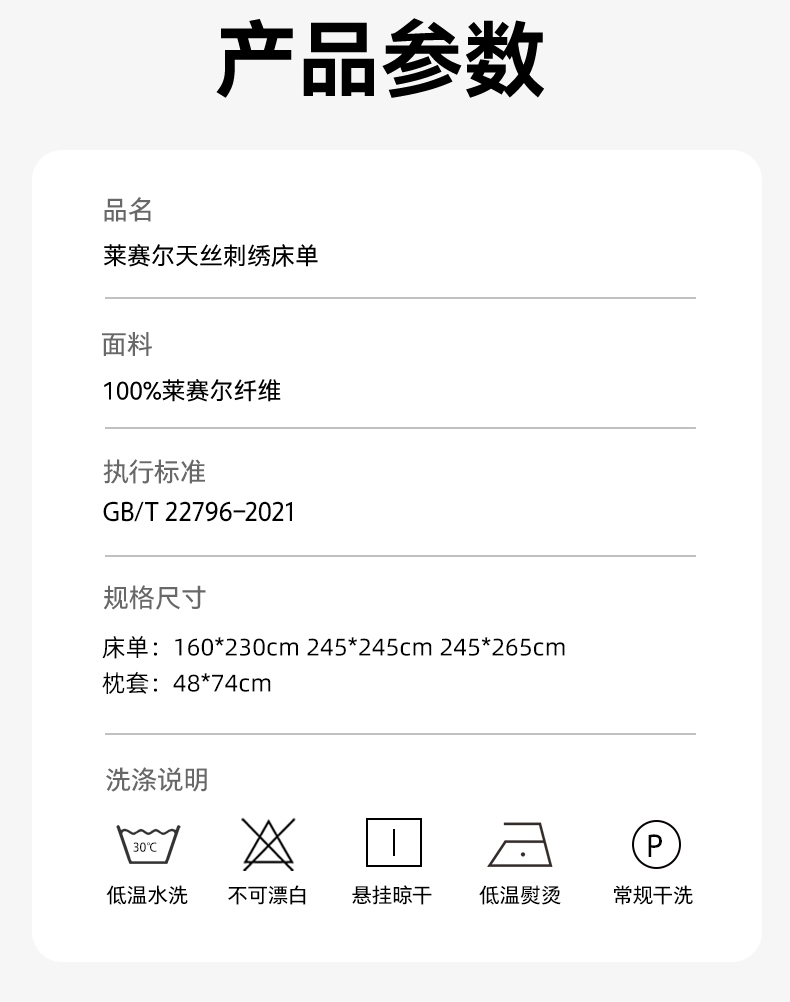 产品参数

品名
莱赛尔天丝刺绣床单

面料
100%莱赛尔纤维

执行标准
GB/T 22796-2021

规格尺寸
床单：160*230cm 245*245cm 245*265cm
枕套：48*74cm

洗涤说明

30℃
低温水洗

不可漂白

悬挂晾干

低温熨烫

P
常规干洗