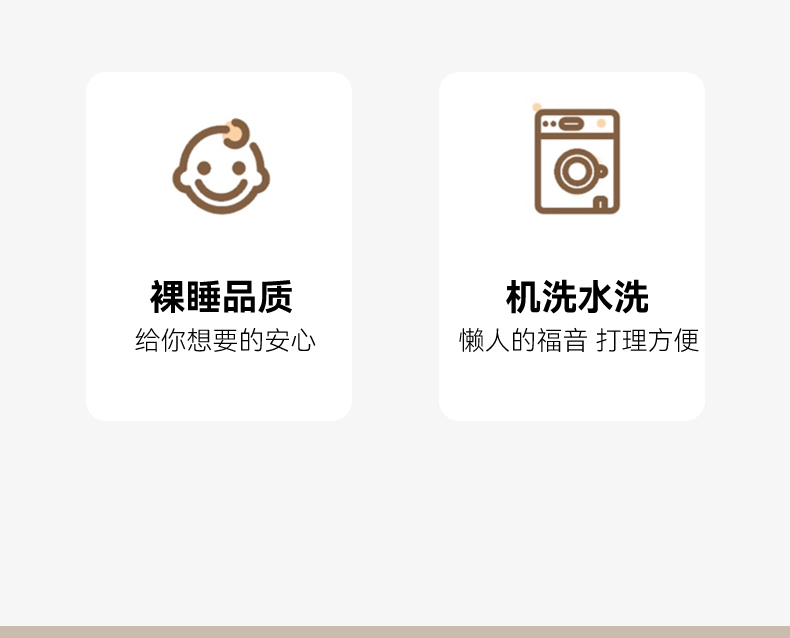 裸睡品质
给你想要的安心

机洗水洗
懒人的福音 打理方便