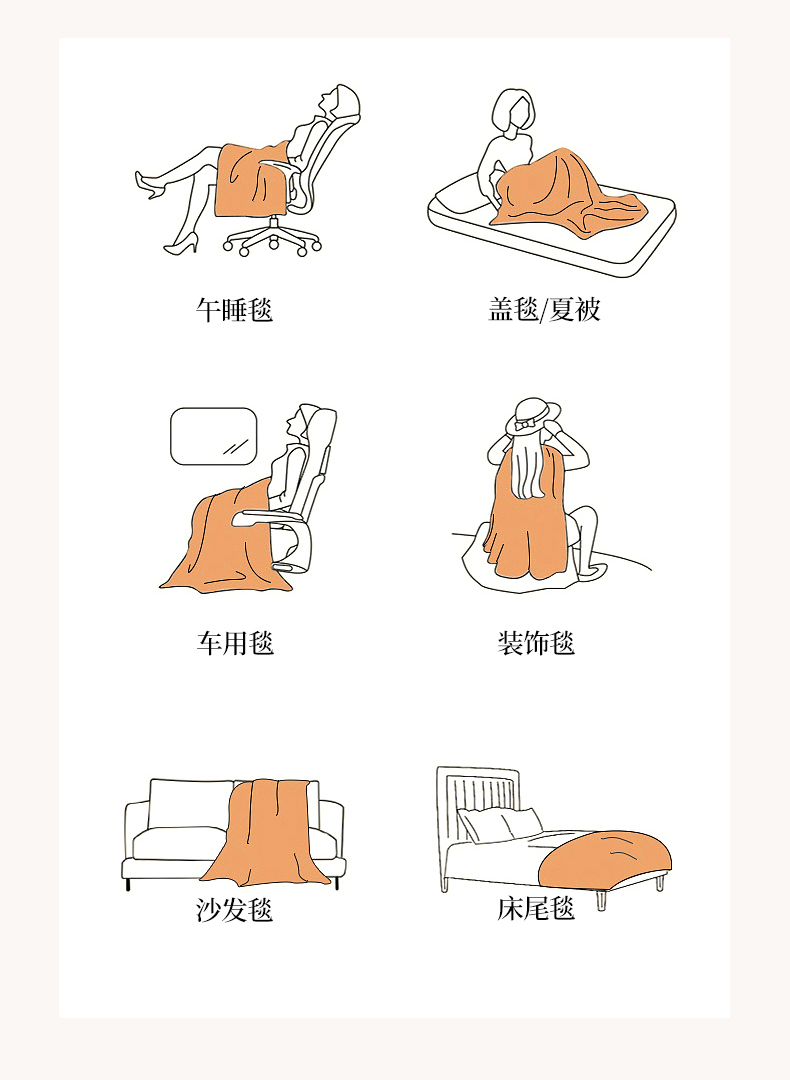 午睡毯

盖毯/夏被

车用毯

装饰毯

沙发毯

床尾毯