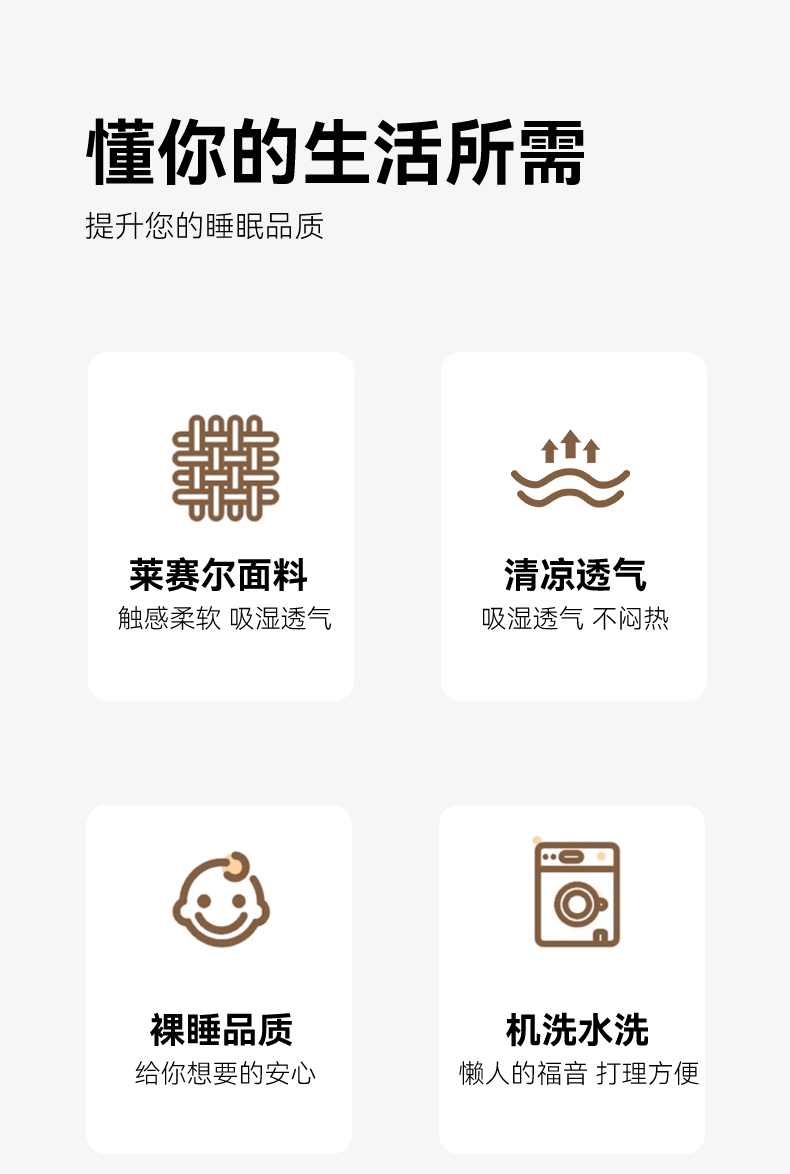 懂你的生活所需

提升您的睡眠品质

莱赛尔面料
触感柔软 吸湿透气

清凉透气
吸湿透气 不闷热

裸睡品质
给你想要的安心

机洗水洗
懒人的福音 打理方便