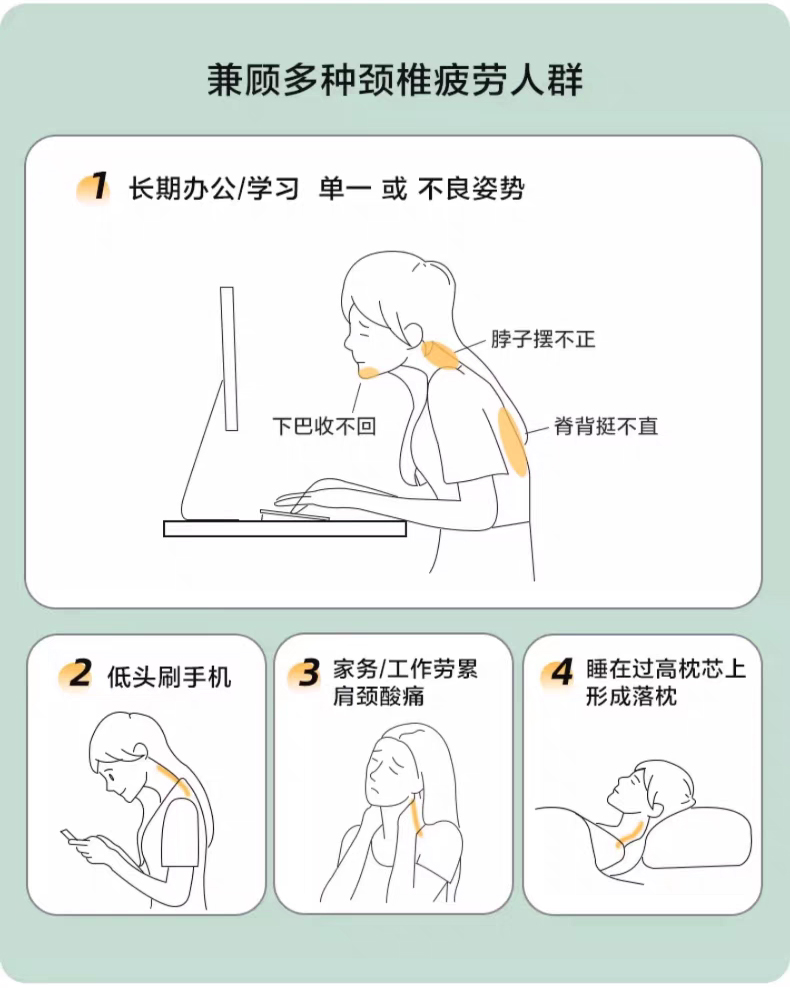 兼顾多种颈椎疲劳人群

1 长期办公/学习 单一 或 不良姿势

脖子摆不正

下巴收不回

脊背挺不直

2 低头刷手机

3 家务/工作劳累 肩颈酸痛

4 睡在过高枕芯上 形成落枕