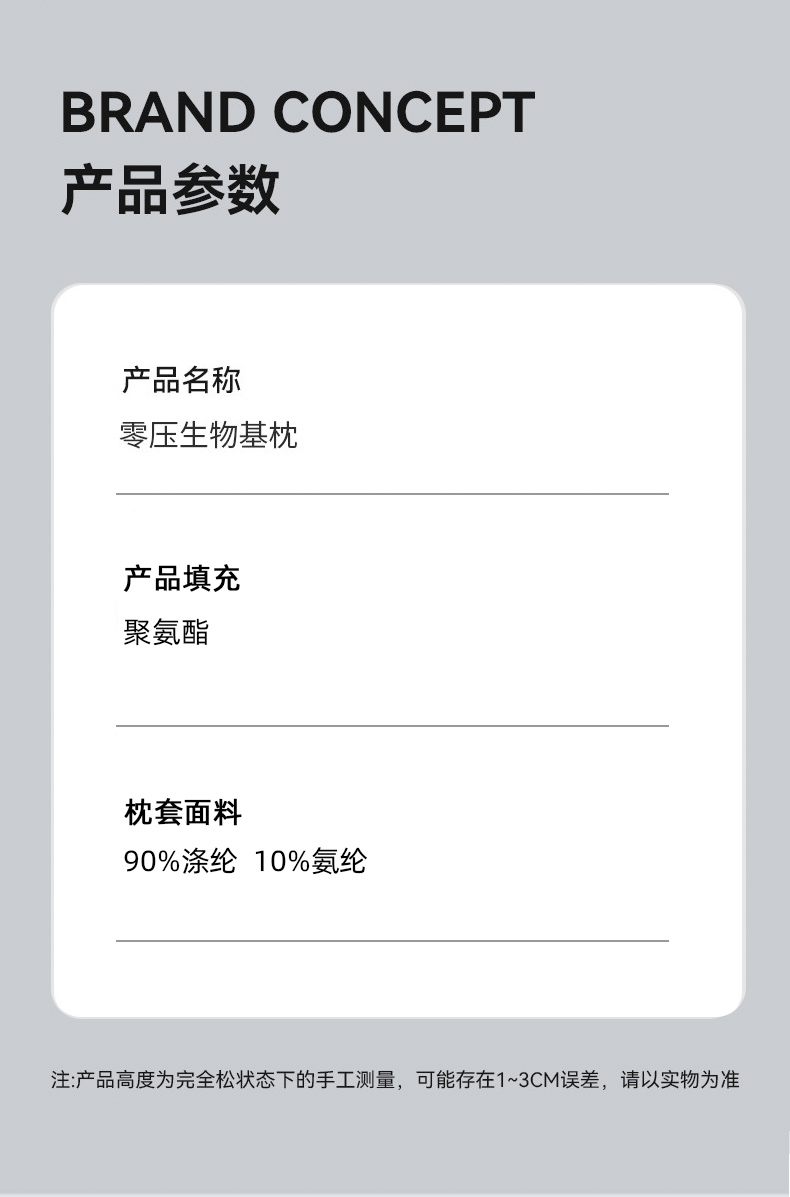 BRAND CONCEPT
产品参数

产品名称
零压生物基枕

产品填充
聚氨酯

枕套面料
90%涤纶 10%氨纶

注:产品高度为完全松状态下的手工测量，可能存在1~3CM误差，请以实物为准