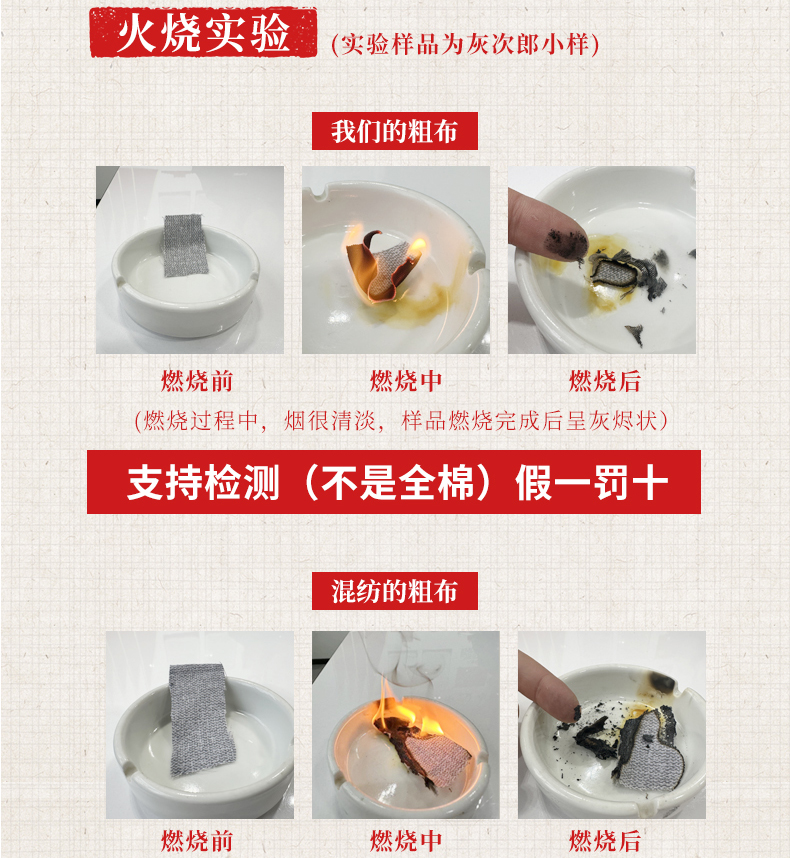 火烧实验 (实验样品为灰次郎小样)

我们的粗布

燃烧前

燃烧中

燃烧后

(燃烧过程中，烟很清淡，样品燃烧完成后呈灰烬状)

支持检测（不是全棉）假一罚十

混纺的粗布

燃烧前

燃烧中

燃烧后