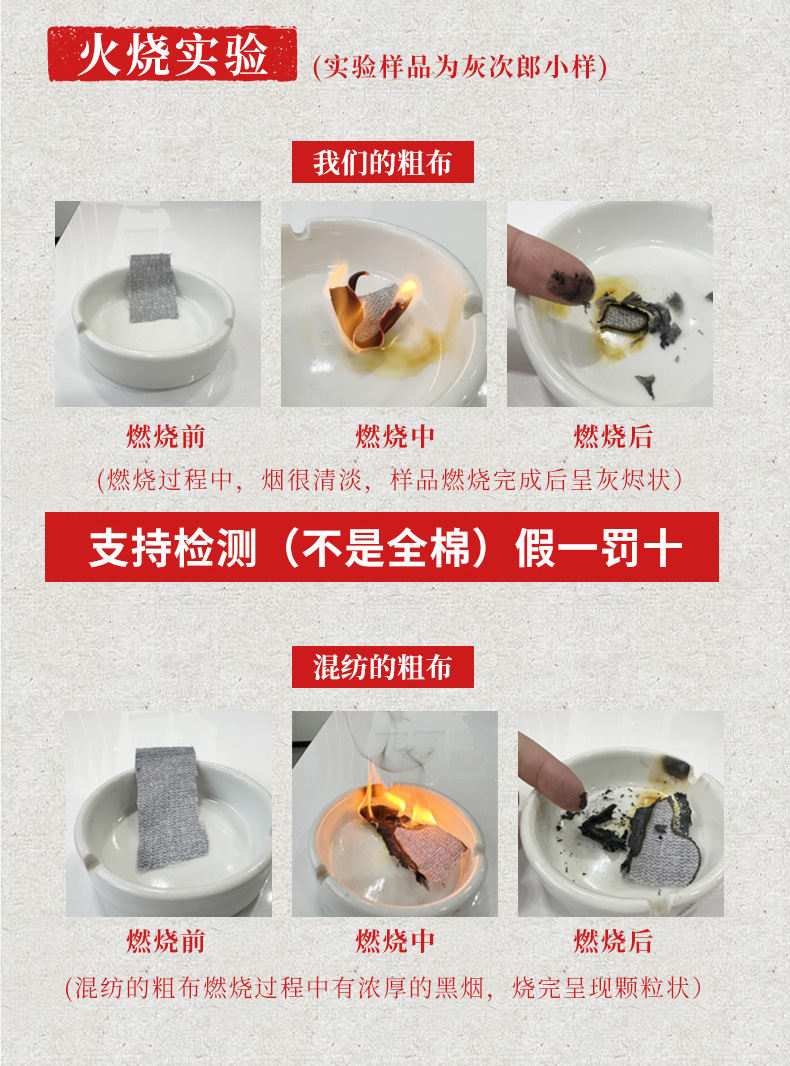 火烧实验 (实验样品为灰次郎小样)

我们的粗布

燃烧前

燃烧中

燃烧后

(燃烧过程中，烟很清淡，样品燃烧完成后呈灰烬状)

支持检测（不是全棉）假一罚十

混纺的粗布

燃烧前

燃烧中

燃烧后

(混纺的粗布燃烧过程中有浓厚的黑烟，烧完呈现颗粒状)