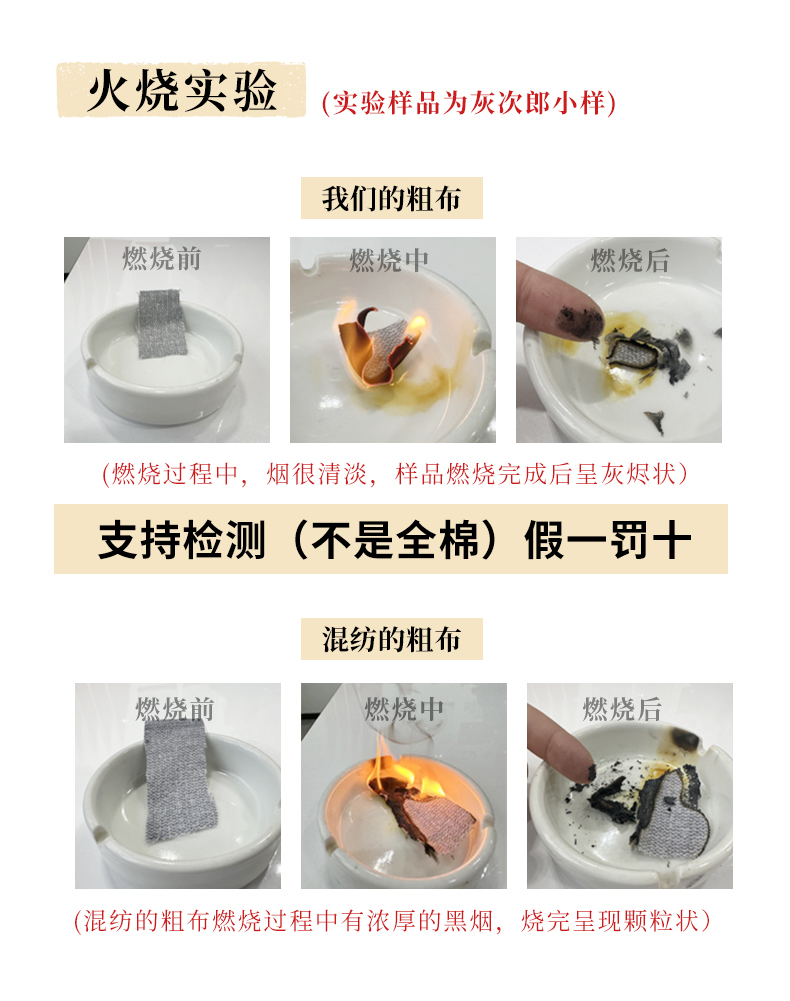 火烧实验 (实验样品为灰次郎小样)

我们的粗布

燃烧前

燃烧中

燃烧后

(燃烧过程中，烟很清淡，样品燃烧完成后呈灰烬状)

支持检测（不是全棉）假一罚十

混纺的粗布

燃烧前

燃烧中

燃烧后

(混纺的粗布燃烧过程中有浓厚的黑烟，烧完呈现颗粒状)