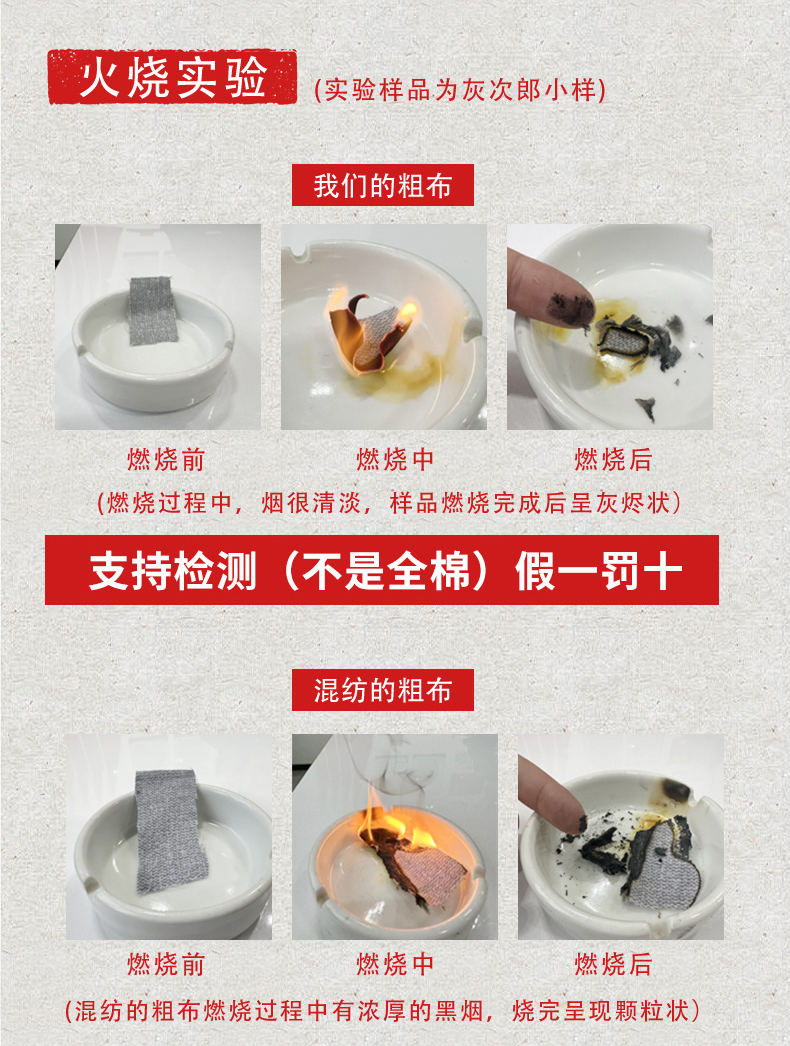 火烧实验 (实验样品为灰次郎小样)

我们的粗布

燃烧前

燃烧中

燃烧后

(燃烧过程中，烟很清淡，样品燃烧完成后呈灰烬状)

支持检测（不是全棉）假一罚十

混纺的粗布

燃烧前

燃烧中

燃烧后

(混纺的粗布燃烧过程中有浓厚的黑烟，烧完呈现颗粒状)