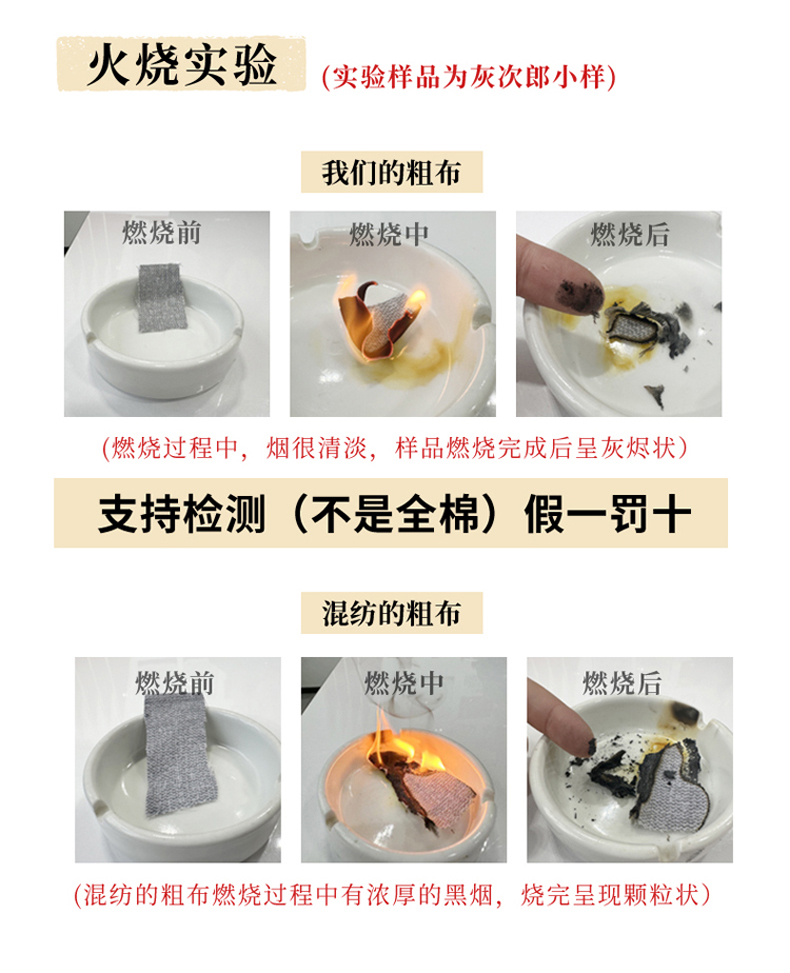 火烧实验 (实验样品为灰次郎小样)

我们的粗布

燃烧前

燃烧中

燃烧后

(燃烧过程中，烟很清淡，样品燃烧完成后呈灰烬状)

支持检测（不是全棉）假一罚十

混纺的粗布

燃烧前

燃烧中

燃烧后

(混纺的粗布燃烧过程中有浓厚的黑烟，烧完呈现颗粒状)