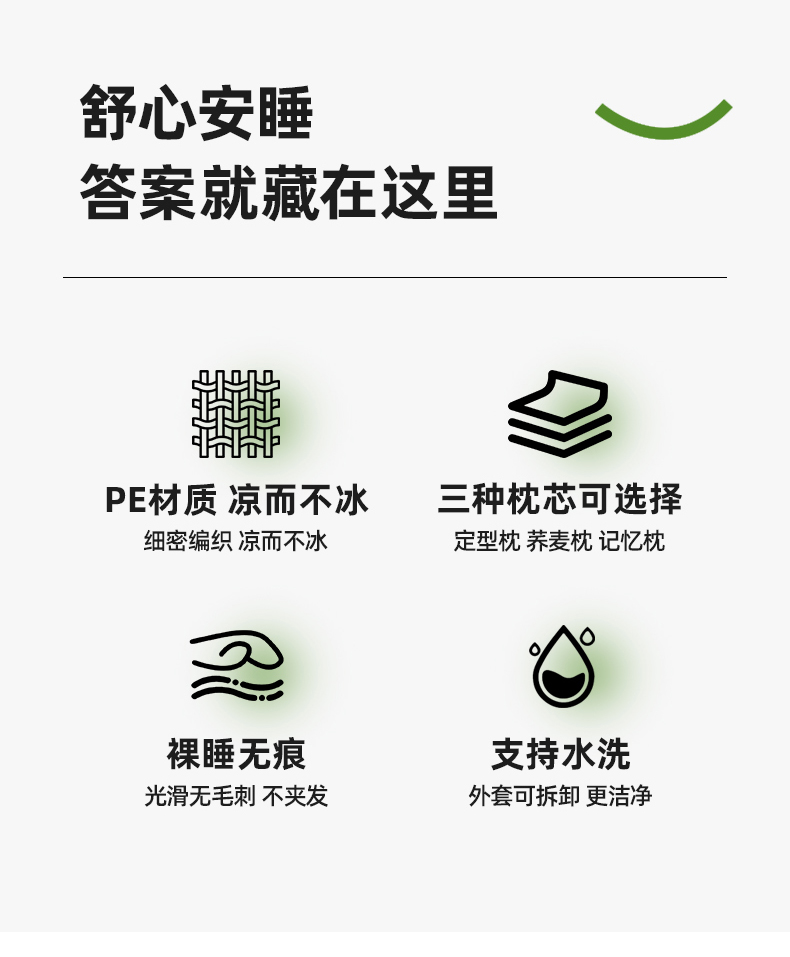 舒心安睡
答案就藏在这里

PE材质 凉而不冰
细密编织 凉而不冰

三种枕芯可选择
定型枕 荞麦枕 记忆枕

裸睡无痕
光滑无毛刺 不夹发

支持水洗
外套可拆卸 更洁净