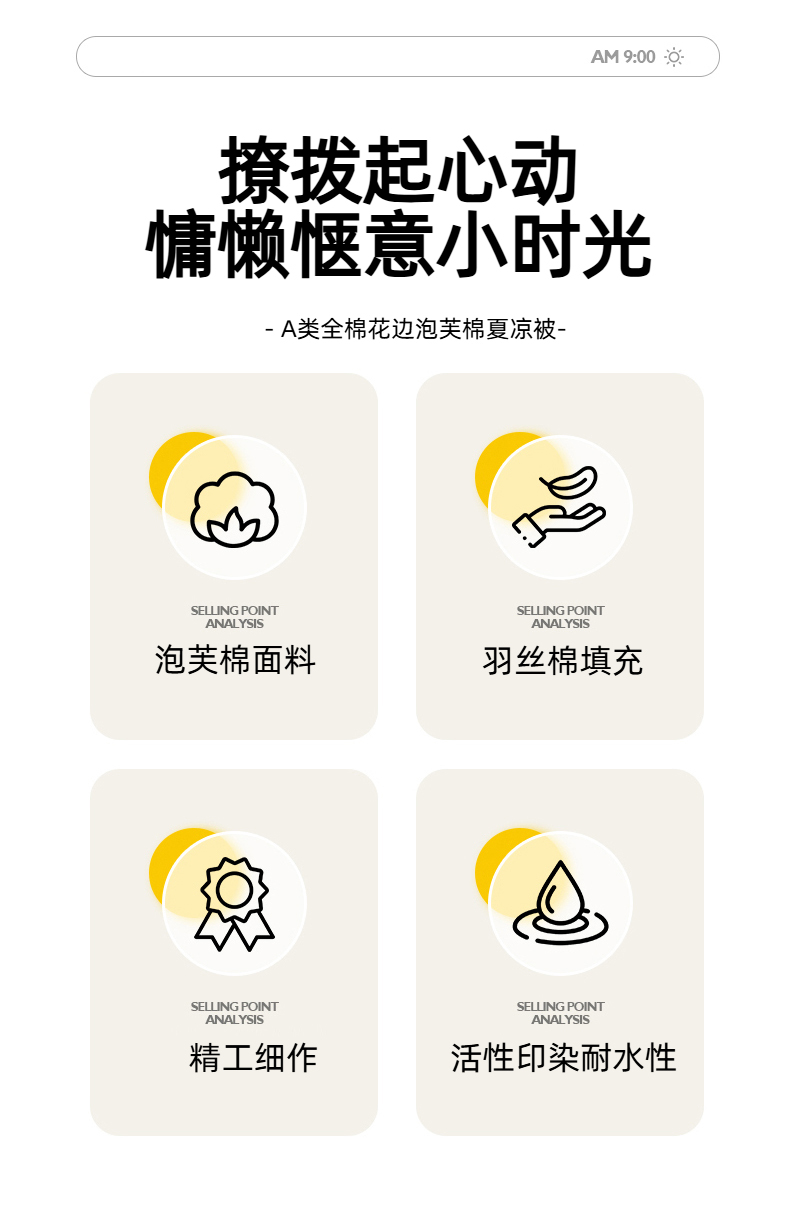 AM 9:00

撩拨起心动
慵懒惬意小时光

- A类全棉花边泡芙棉夏凉被-

SELLING POINT
ANALYSIS
泡芙棉面料

SELLING POINT
ANALYSIS
羽丝棉填充

SELLING POINT
ANALYSIS
精工细作

SELLING POINT
ANALYSIS
活性印染耐水性