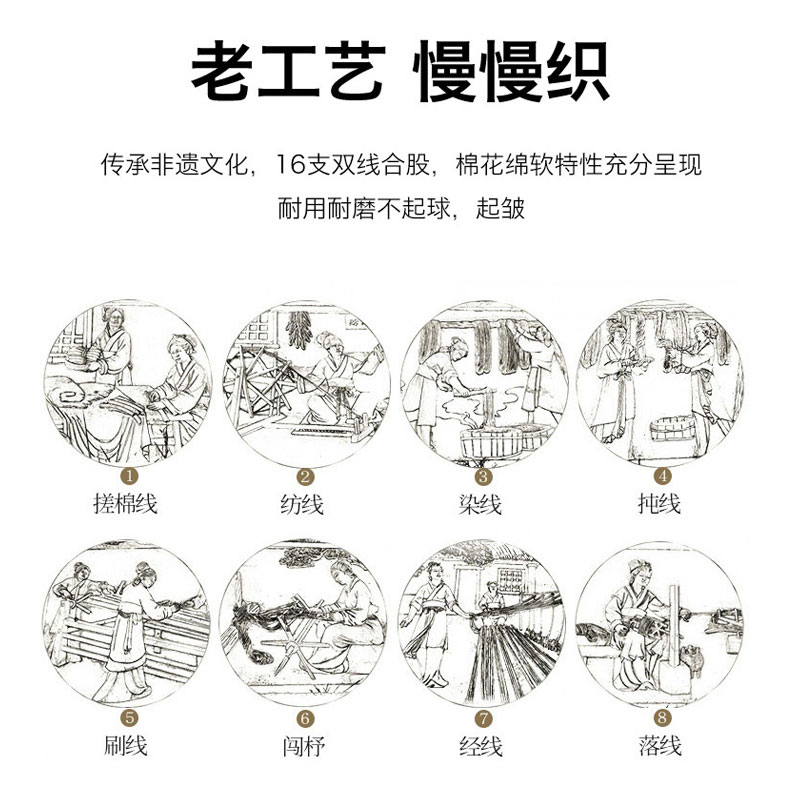 老工艺 慢慢织

传承非遗文化，16支双线合股，棉花绵软特性充分呈现
耐用耐磨不起球，起皱

1
搓棉线

2
纺线

3
染线

4
扽线

5
刷线

6
闯杼

7
经线

8
落线