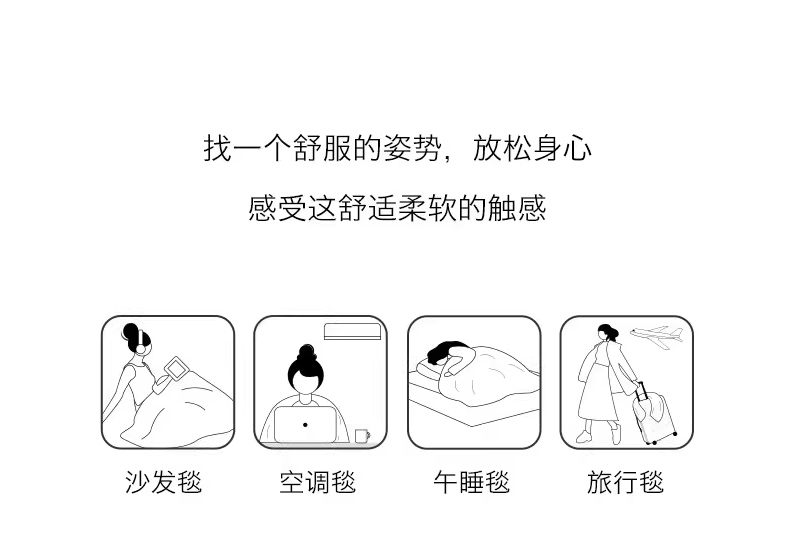 找一个舒服的姿势，放松身心

感受这舒适柔软的触感

沙发毯

空调毯

午睡毯

旅行毯