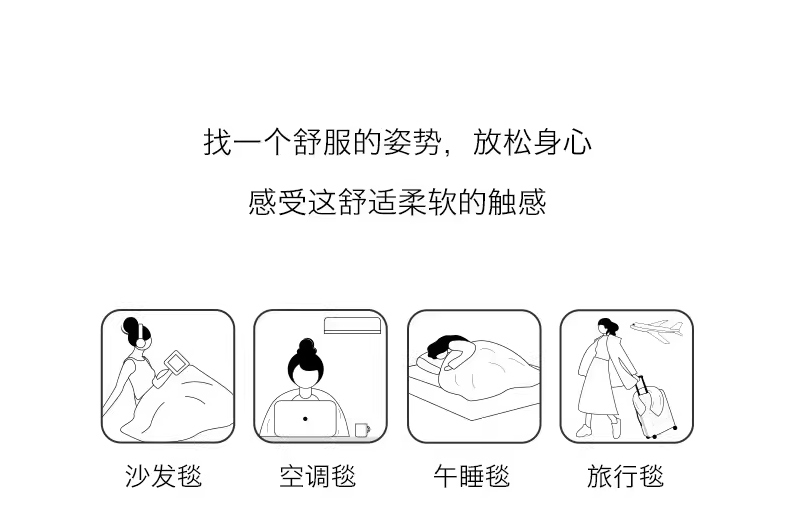 找一个舒服的姿势，放松身心

感受这舒适柔软的触感

沙发毯

空调毯

午睡毯

旅行毯