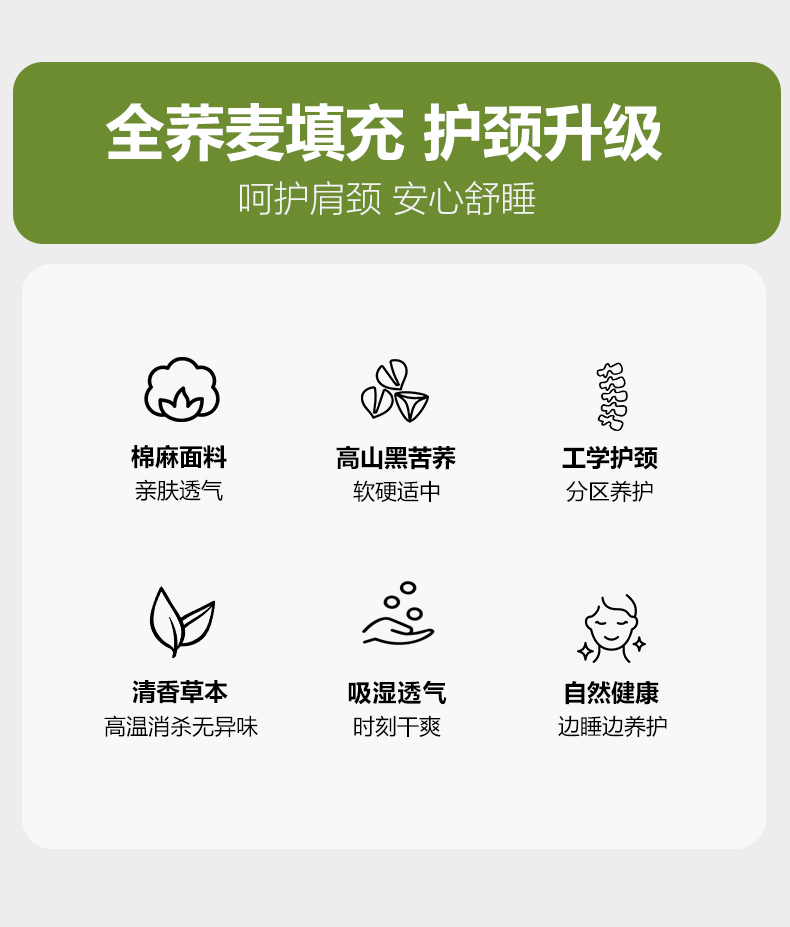 全荞麦填充 护颈升级
呵护肩颈 安心舒睡

棉麻面料
亲肤透气

高山黑苦荞
软硬适中

工学护颈
分区养护

清香草本
高温消杀无异味

吸湿透气
时刻干爽

自然健康
边睡边养护