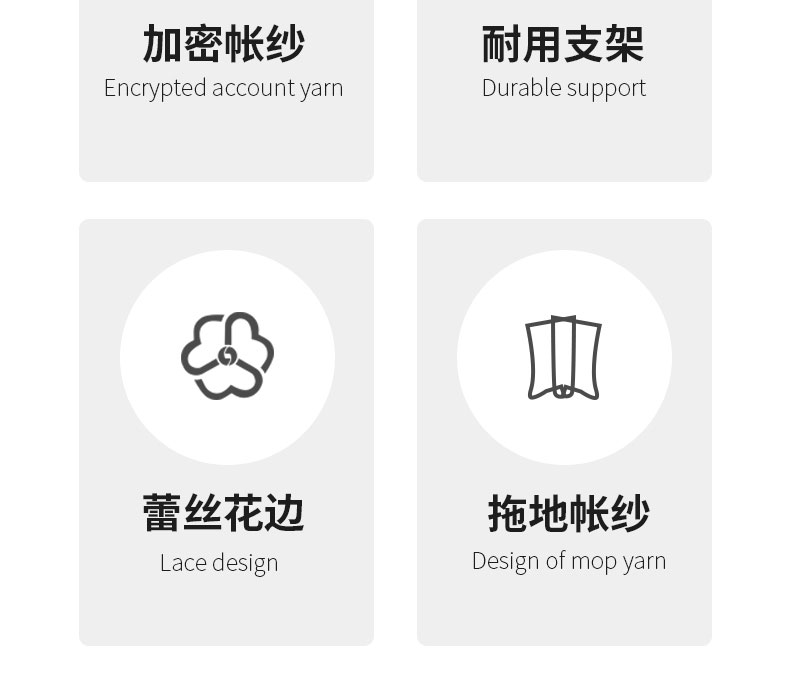 加密帐纱
Encrypted account yarn

耐用支架
Durable support

蕾丝花边
Lace design

拖地帐纱
Design of mop yarn