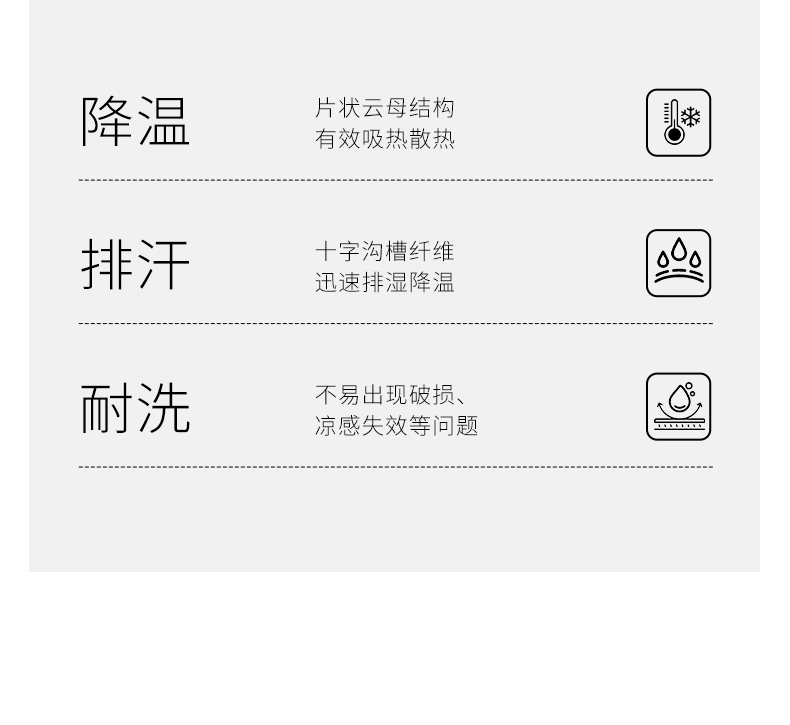 降温

片状云母结构
有效吸热散热

排汗

十字沟槽纤维
迅速排湿降温

耐洗

不易出现破损、
凉感失效等问题