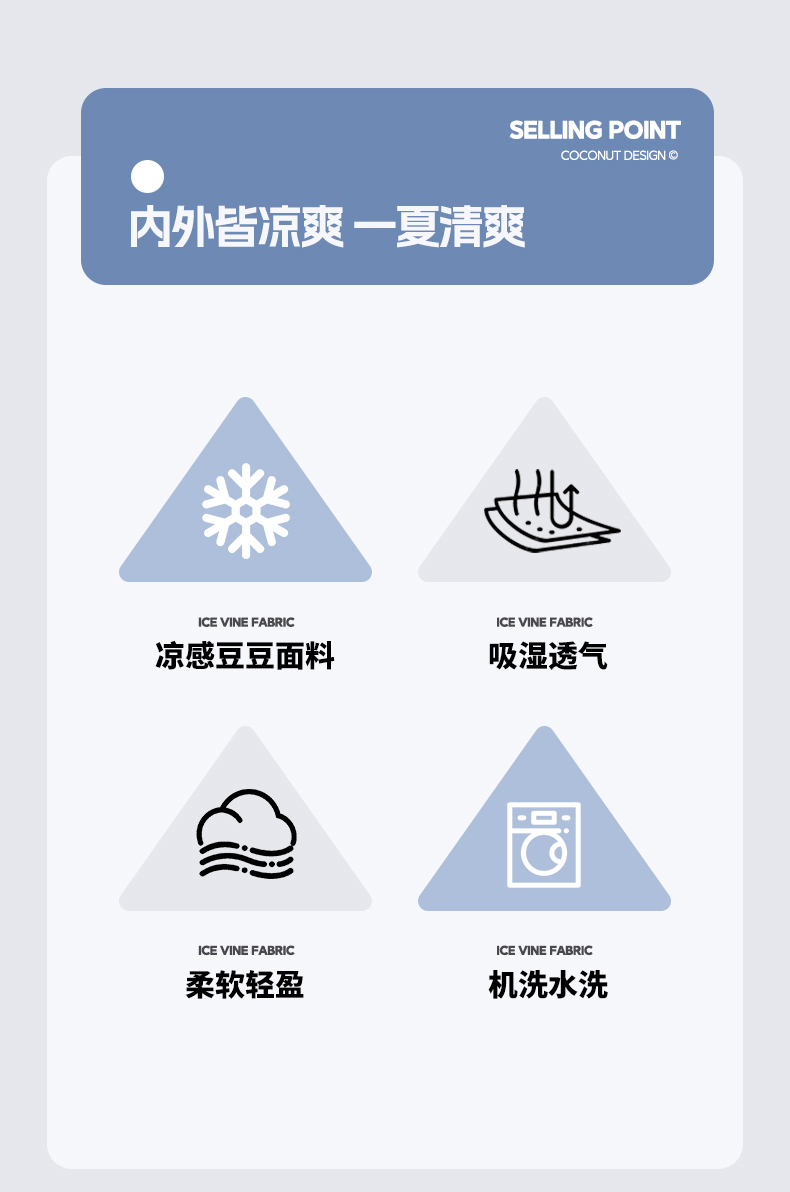 SELLING POINT
COCONUT DESIGN ©

内外皆凉爽 一夏清爽

ICE VINE FABRIC
凉感豆豆面料

ICE VINE FABRIC
吸湿透气

ICE VINE FABRIC
柔软轻盈

ICE VINE FABRIC
机洗水洗