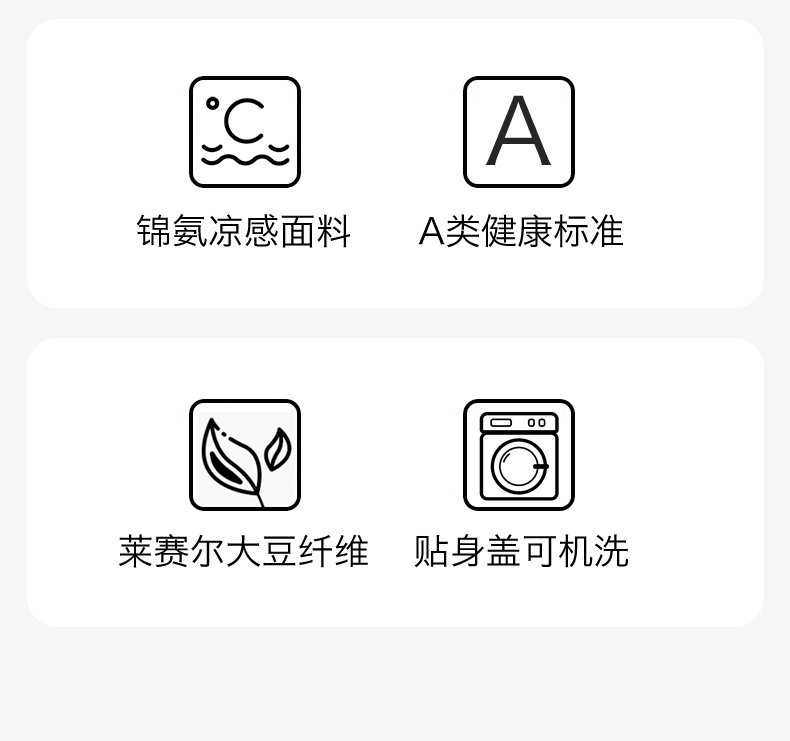 °C

锦氨凉感面料

A

A类健康标准

莱赛尔大豆纤维

贴身盖可机洗