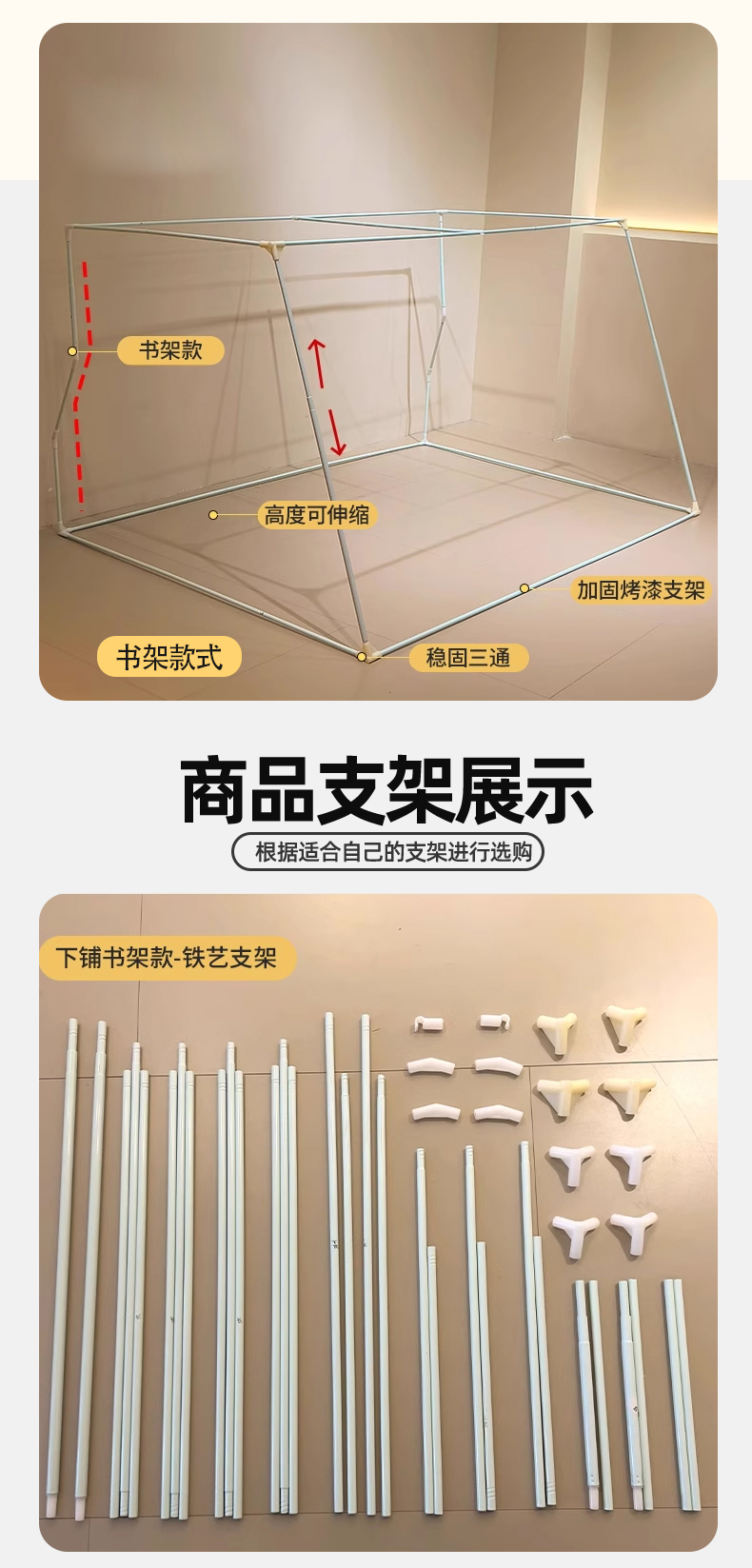 书架款

高度可伸缩

加固烤漆支架

书架款式

稳固三通

商品支架展示

根据适合自己的支架进行选购

下铺书架款-铁艺支架