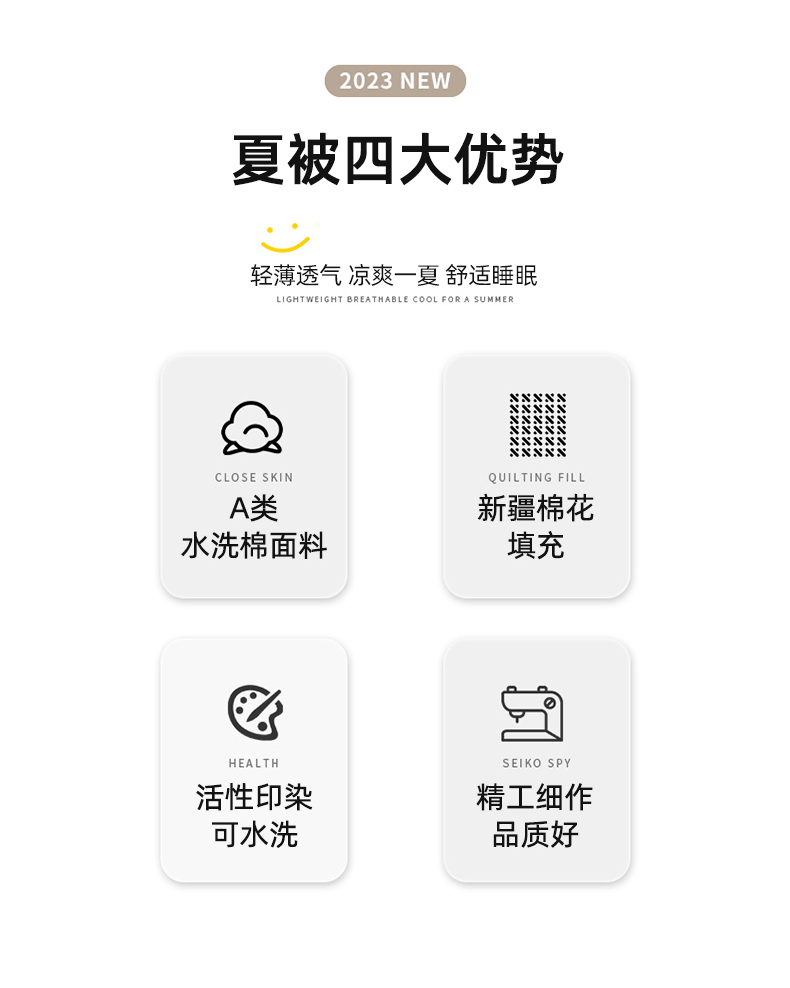 2023 NEW

夏被四大优势

轻薄透气 凉爽一夏 舒适睡眠

LIGHTWEIGHT BREATHABLE COOL FOR A SUMMER

CLOSE SKIN

A类
水洗棉面料

QUILTING FILL

新疆棉花
填充

HEALTH

活性印染
可水洗

SEIKO SPY

精工细作
品质好