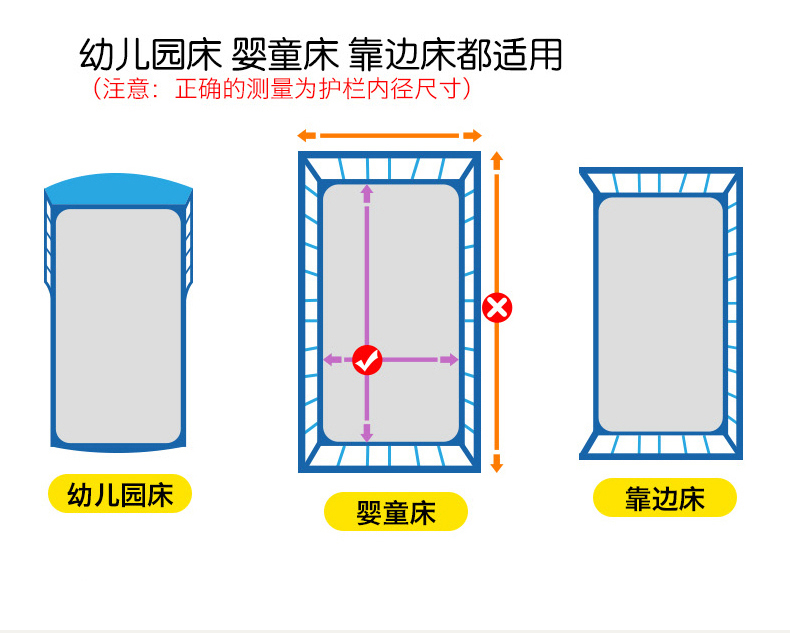 幼儿园床 婴童床 靠边床都适用
（注意：正确的测量为护栏内径尺寸）

幼儿园床

婴童床

靠边床