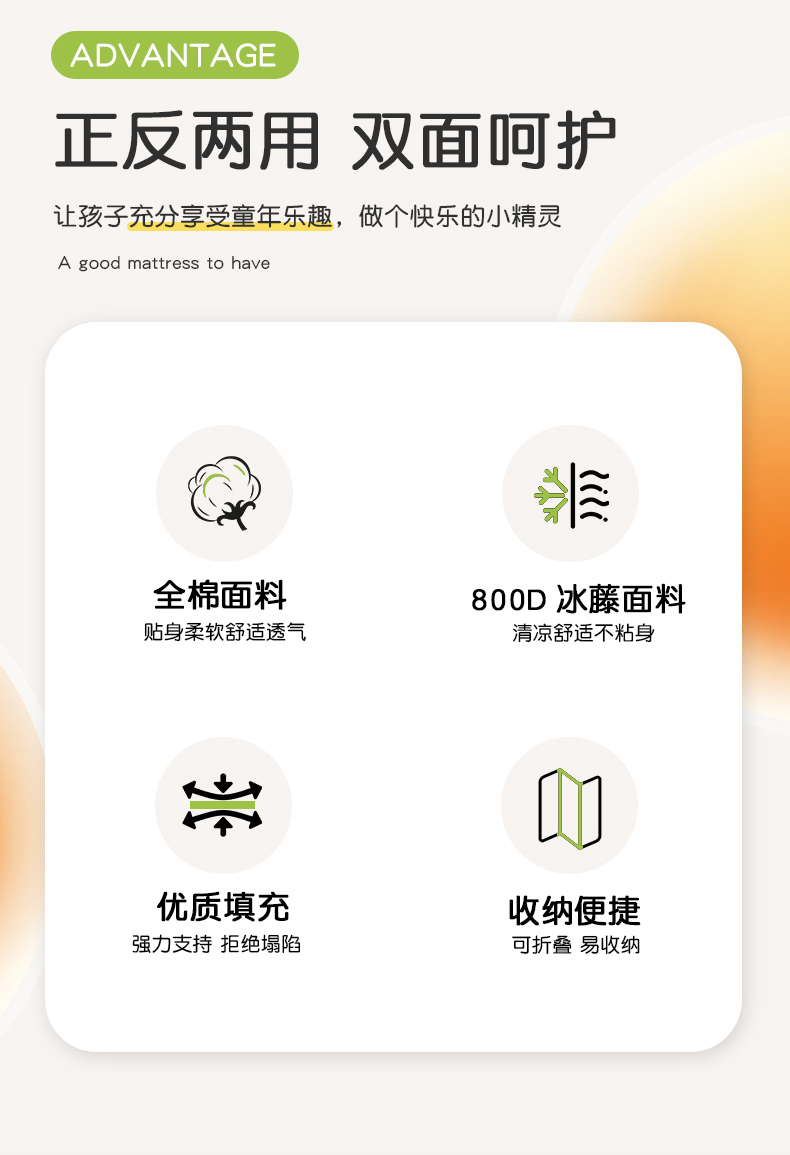 ADVANTAGE

正反两用 双面呵护

让孩子充分享受童年乐趣，做个快乐的小精灵

A good mattress to have

全棉面料
贴身柔软舒适透气

800D 冰藤面料
清凉舒适不粘身

优质填充
强力支持 拒绝塌陷

收纳便捷
可折叠 易收纳