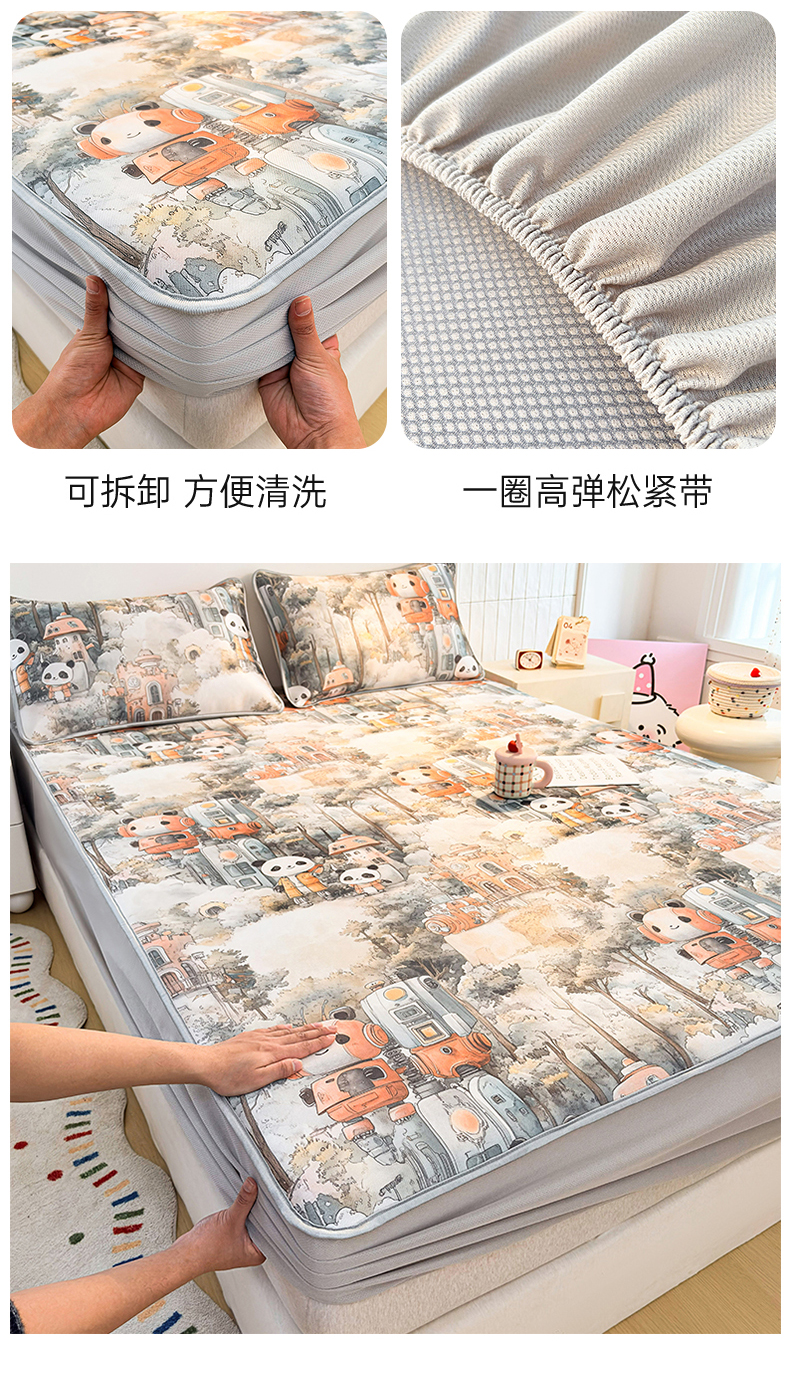 可拆卸 方便清洗

一圈高弹松紧带