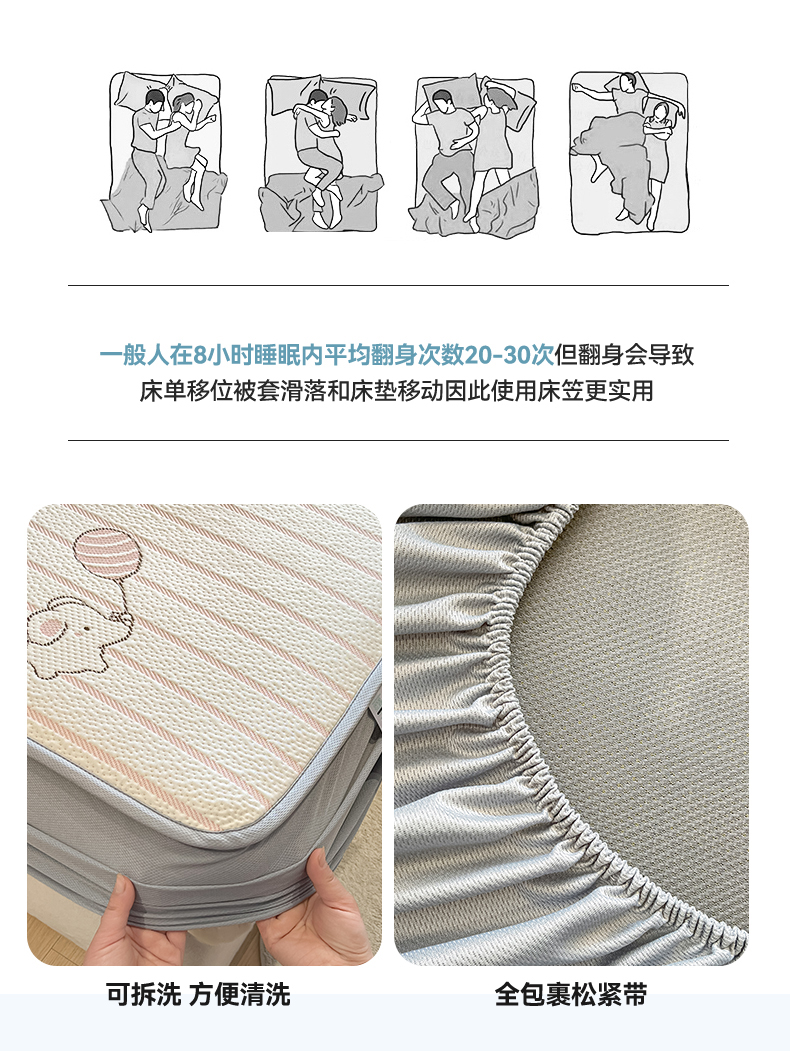 一般人在8小时睡眠内平均翻身次数20-30次但翻身会导致床单移位被套滑落和床垫移动因此使用床笠更实用

可拆洗 方便清洗

全包裹松紧带