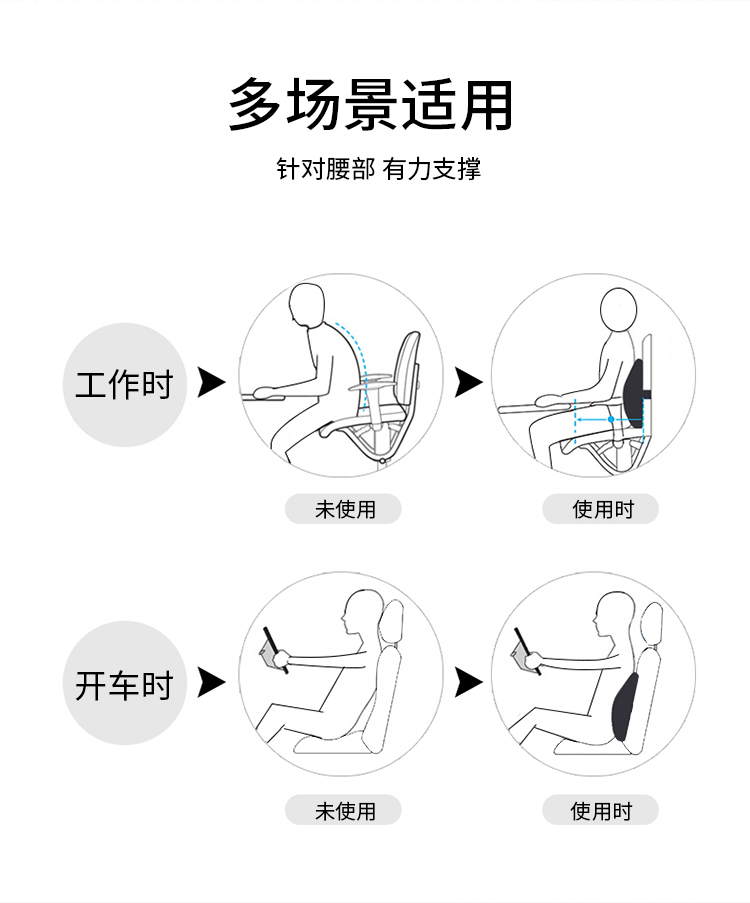 多场景适用

针对腰部 有力支撑

工作时

未使用

使用时

开车时

未使用

使用时