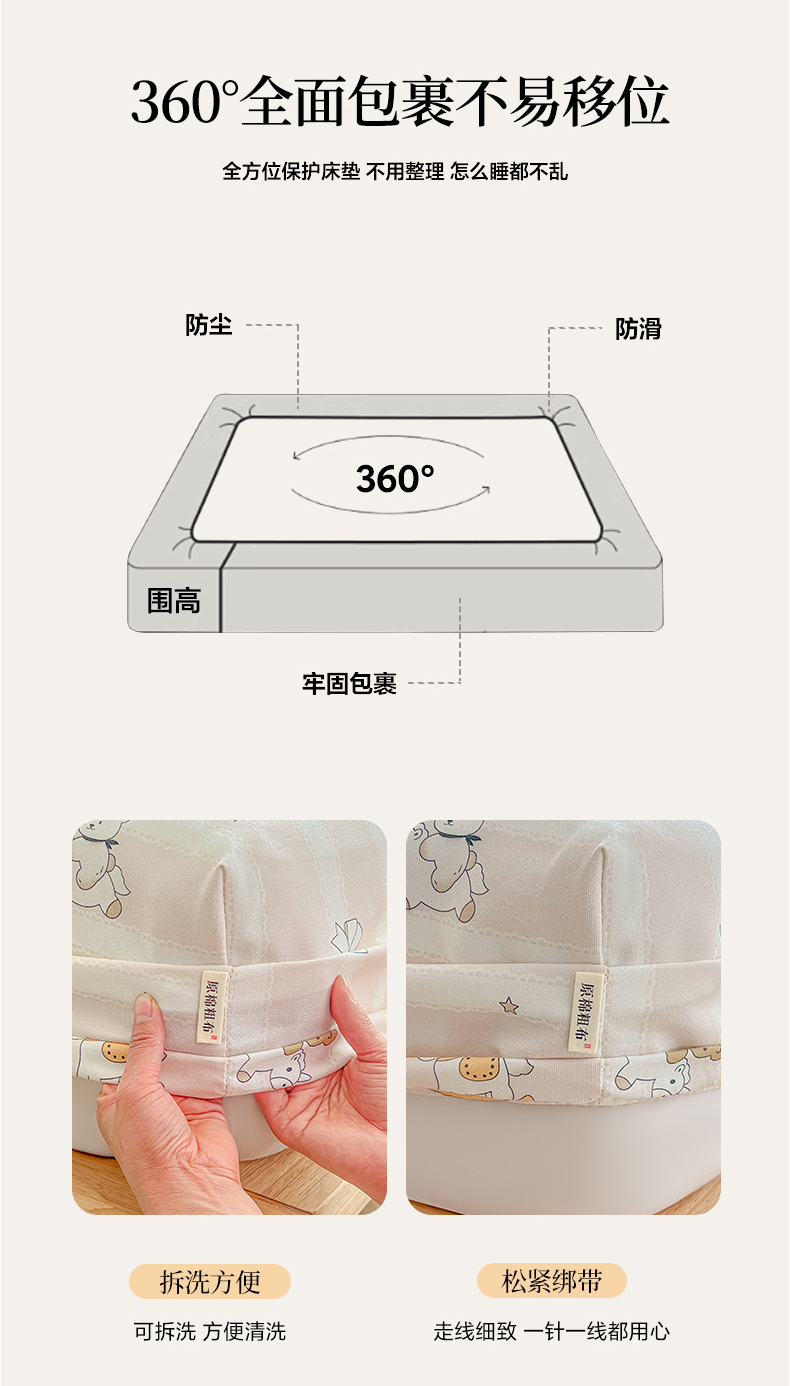 360°全面包裹不易移位

全方位保护床垫 不用整理 怎么睡都不乱

防尘

防滑

360°

围高

牢固包裹

原棉粗布

原棉粗布

拆洗方便

可拆洗 方便清洗

松紧绑带

走线细致 一针一线都用心