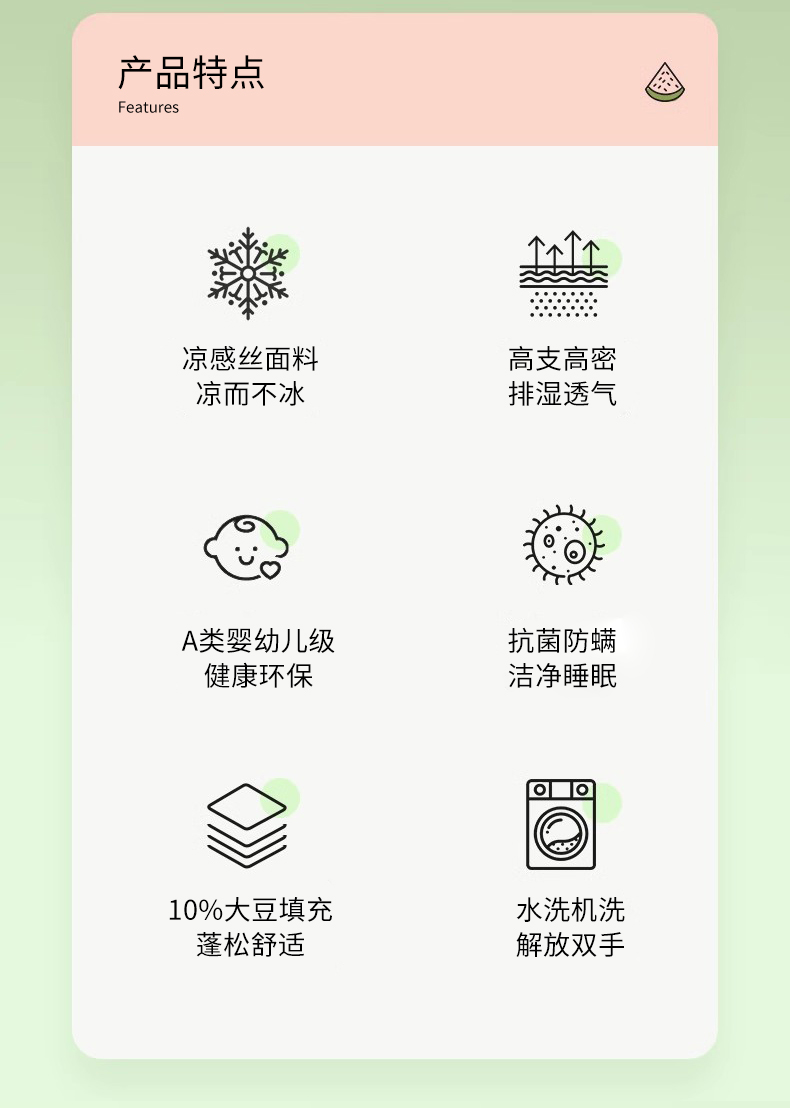 产品特点
Features

凉感丝面料
凉而不冰

高支高密
排湿透气

A类婴幼儿级
健康环保

抗菌防螨
洁净睡眠

10%大豆填充
蓬松舒适

水洗机洗
解放双手