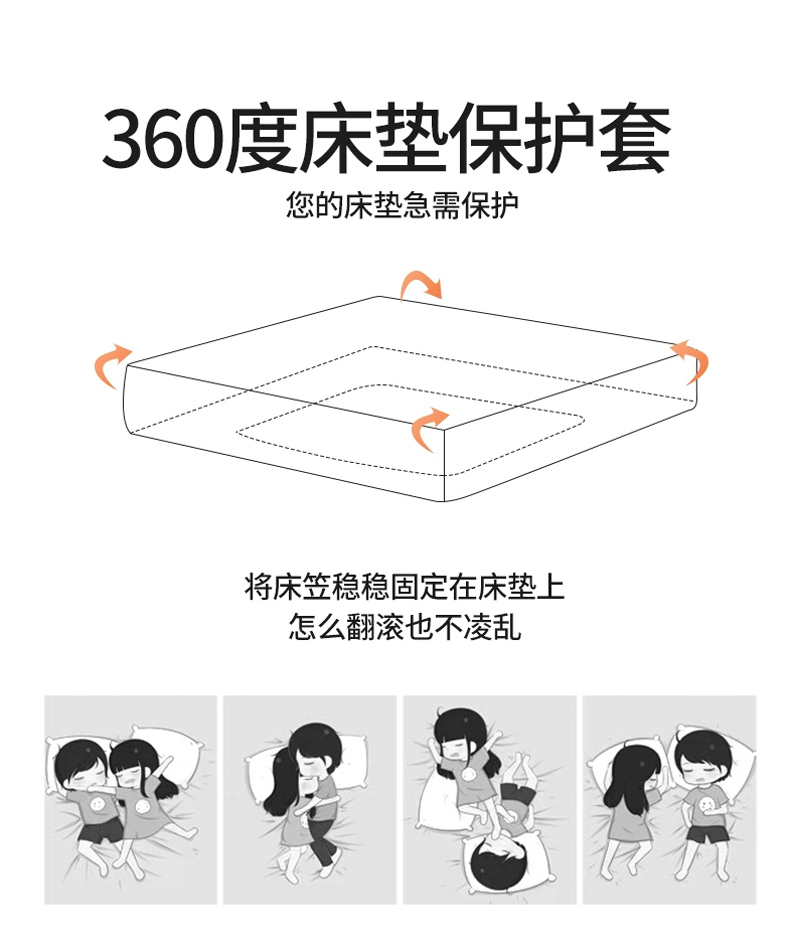 360度床垫保护套

您的床垫急需保护

将床笠稳稳固定在床垫上
怎么翻滚也不凌乱