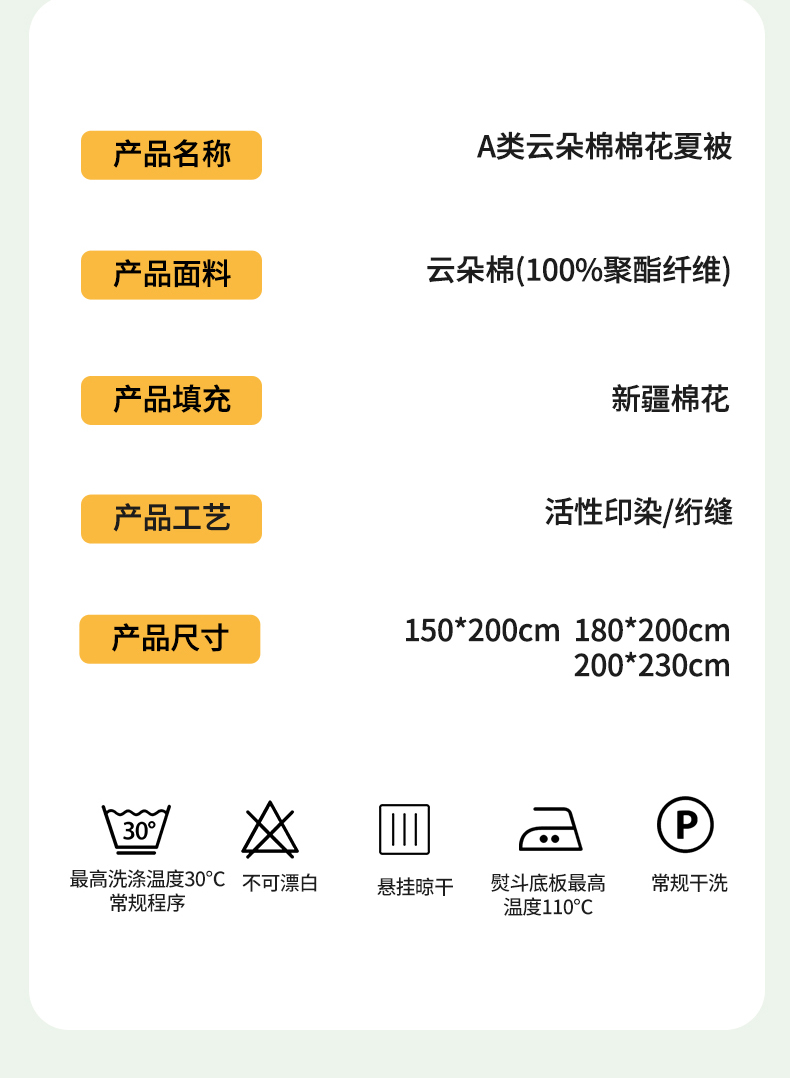 产品名称
A类云朵棉棉花夏被

产品面料
云朵棉(100%聚酯纤维)

产品填充
新疆棉花

产品工艺
活性印染/绗缝

产品尺寸
150*200cm 180*200cm
200*230cm

30°
最高洗涤温度30°C
常规程序

不可漂白

悬挂晾干

熨斗底板最高
温度110°C

P
常规干洗