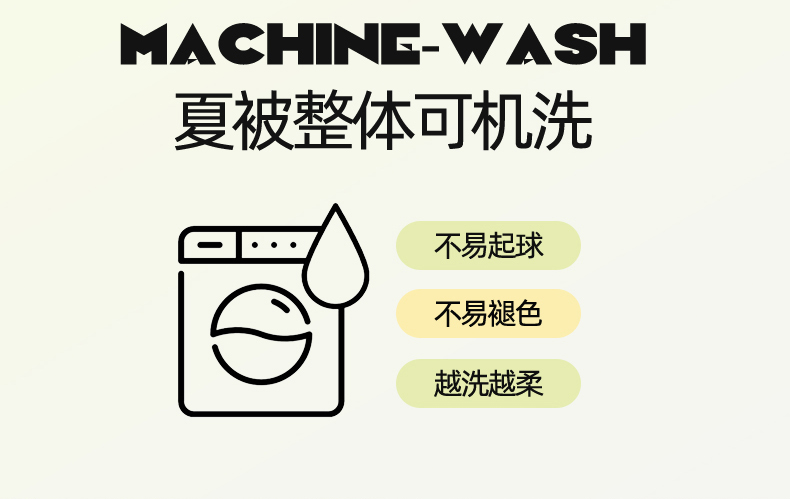 MACHINE-WASH
夏被整体可机洗

不易起球

不易褪色

越洗越柔