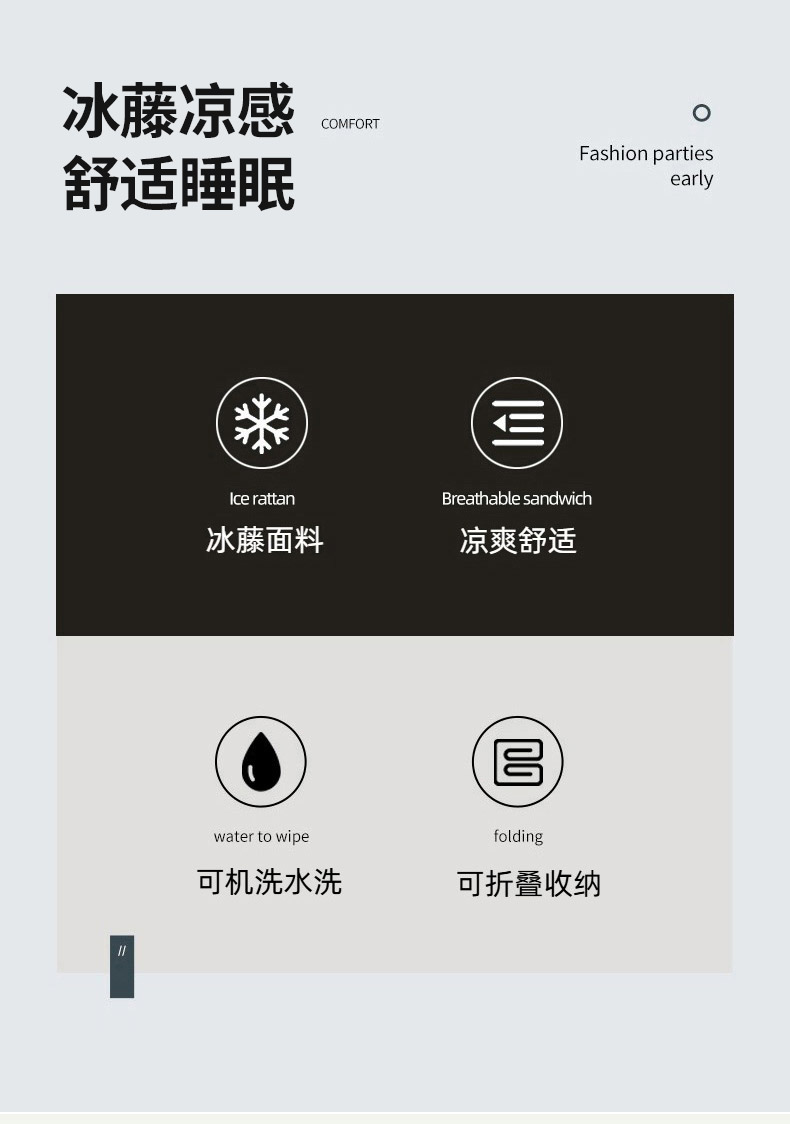 冰藤凉感
舒适睡眠

COMFORT

Fashion parties
early

Ice rattan
冰藤面料

Breathable sandwich
凉爽舒适

water to wipe
可机洗水洗

folding
可折叠收纳

//