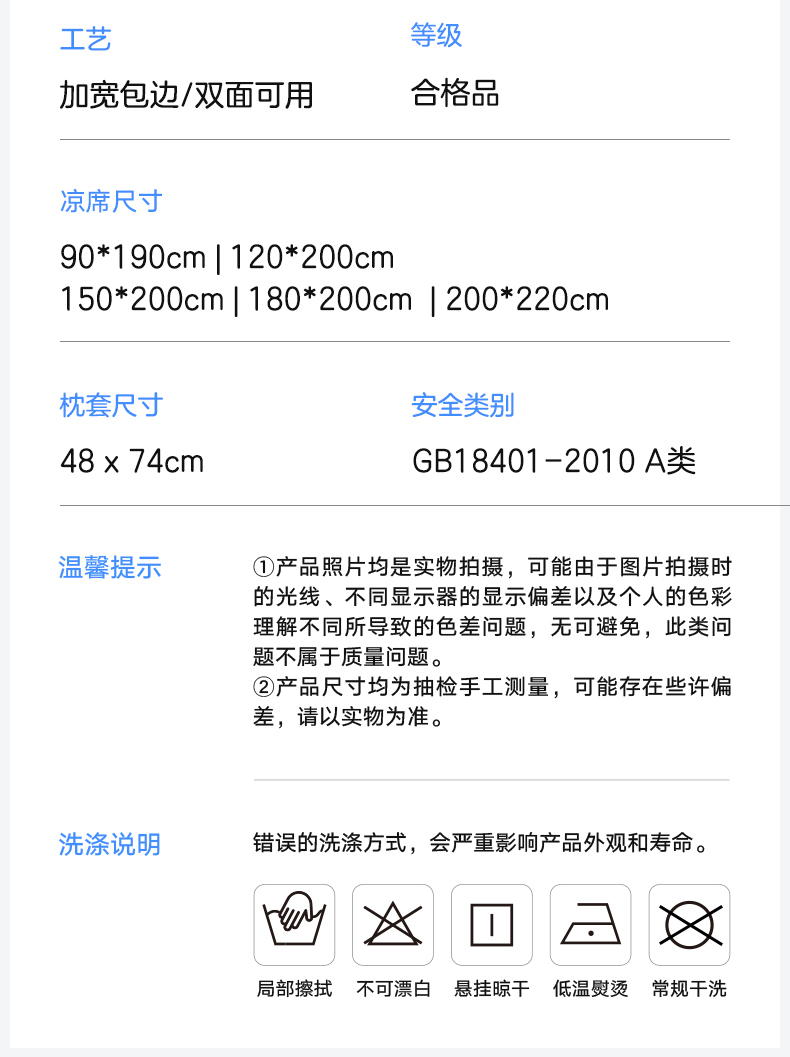 工艺

加宽包边/双面可用

等级

合格品

凉席尺寸

90*190cm | 120*200cm
150*200cm | 180*200cm | 200*220cm

枕套尺寸

48 x 74cm

安全类别

GB18401-2010 A类

温馨提示

①产品照片均是实物拍摄，可能由于图片拍摄时的光线、不同显示器的显示偏差以及个人的色彩理解不同所导致的色差问题，无可避免，此类问题不属于质量问题。
②产品尺寸均为抽检手工测量，可能存在些许偏差，请以实物为准。

洗涤说明

错误的洗涤方式，会严重影响产品外观和寿命。

局部擦拭 不可漂白 悬挂晾干 低温熨烫 常规干洗