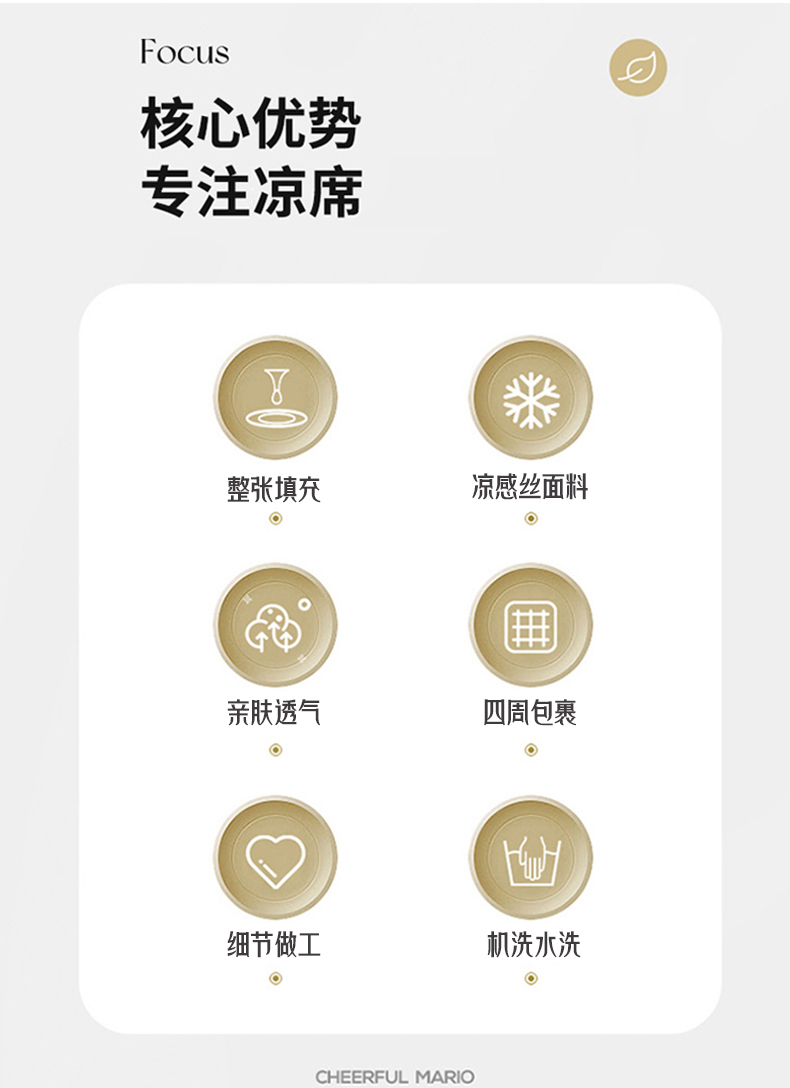 Focus

核心优势
专注凉席

整张填充

凉感丝面料

亲肤透气

四周包裹

细节做工

机洗水洗

CHEERFUL MARIO