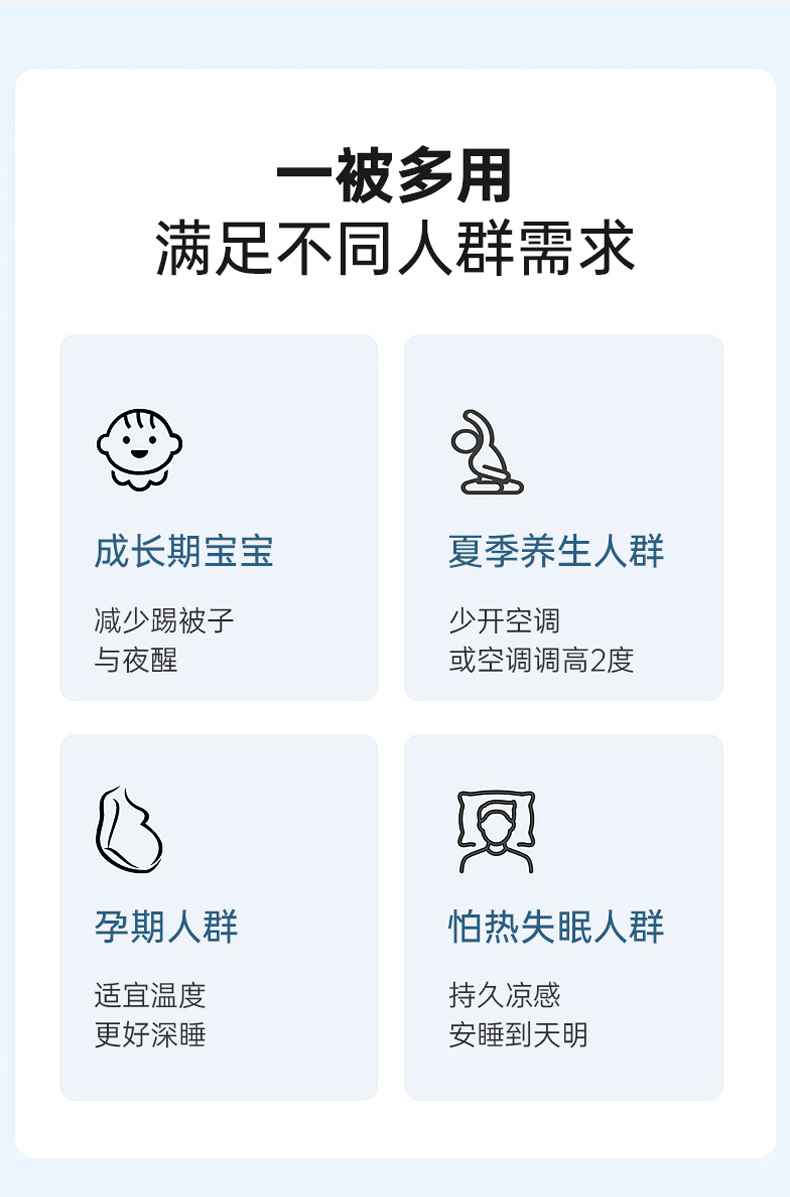 一被多用
满足不同人群需求

成长期宝宝

减少踢被子
与夜醒

夏季养生人群

少开空调
或空调调高2度

孕期人群

适宜温度
更好深睡

怕热失眠人群

持久凉感
安睡到天明