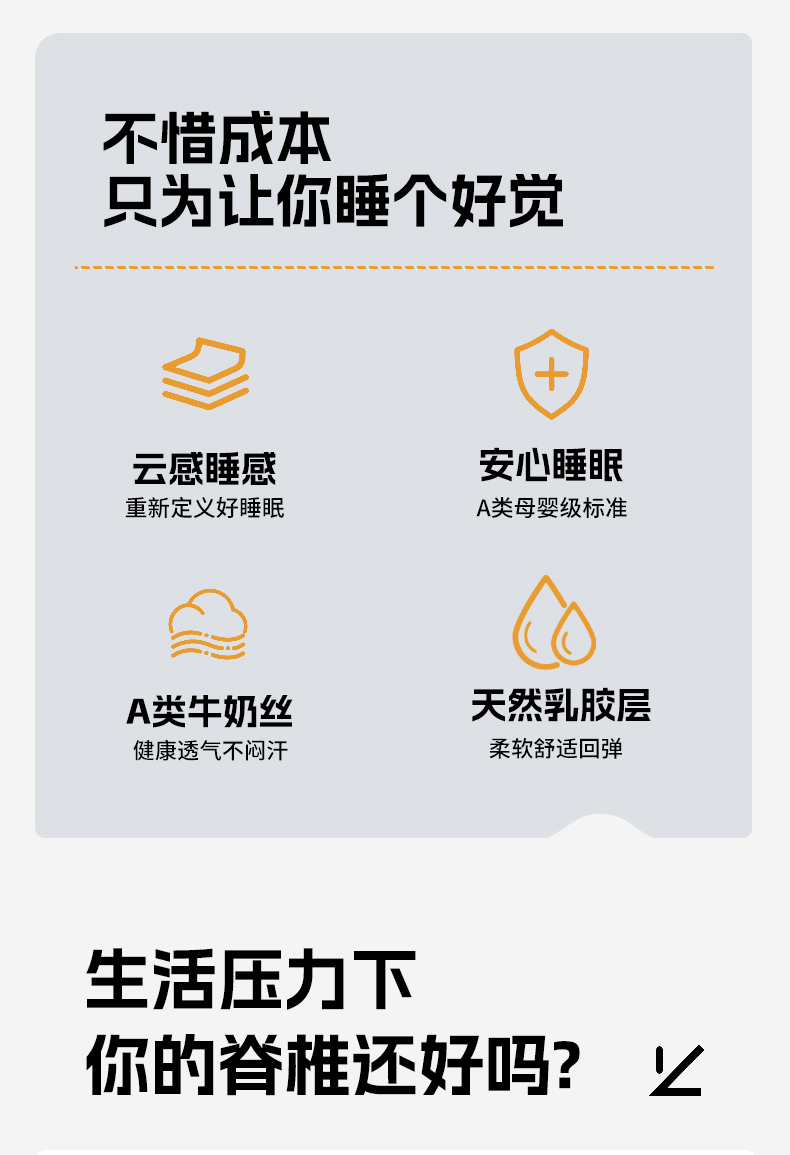 不惜成本
只为让你睡个好觉

云感睡感
重新定义好睡眠

安心睡眠
A类母婴级标准

A类牛奶丝
健康透气不闷汗

天然乳胶层
柔软舒适回弹

生活压力下
你的脊椎还好吗?